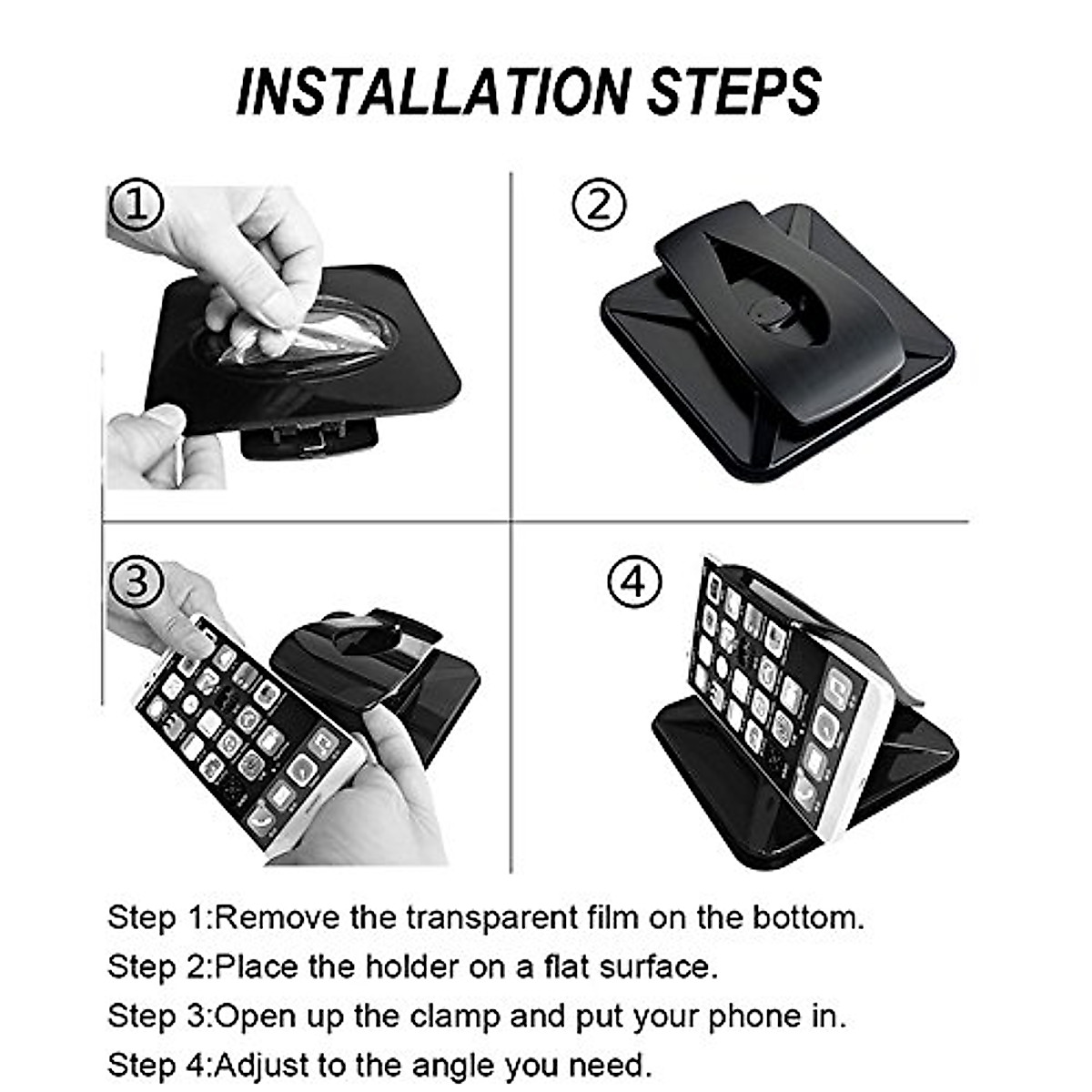 INSTALLATION STEPS

①

②

③

④

Step 1:Remove the transparent film on the bottom.

Step 2:Place the holder on a flat surface.

Step 3:Open up the clamp and put your phone in.

Step 4:Adjust to the angle you need.