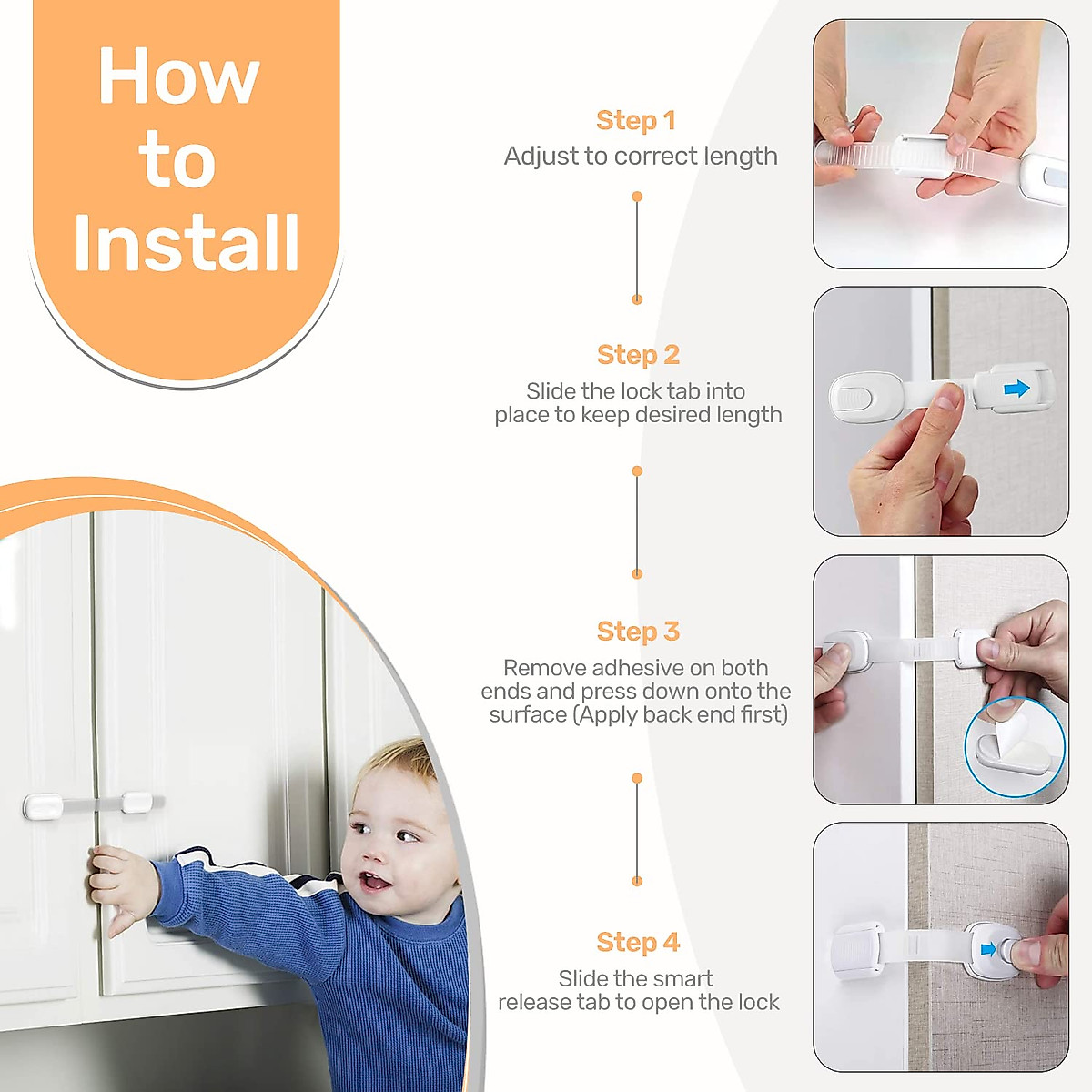 How to Install

Step 1
Adjust to correct length

Step 2
Slide the lock tab into place to keep desired length

Step 3
Remove adhesive on both ends and press down onto the surface (Apply back end first)

Step 4
Slide the smart release tab to open the lock