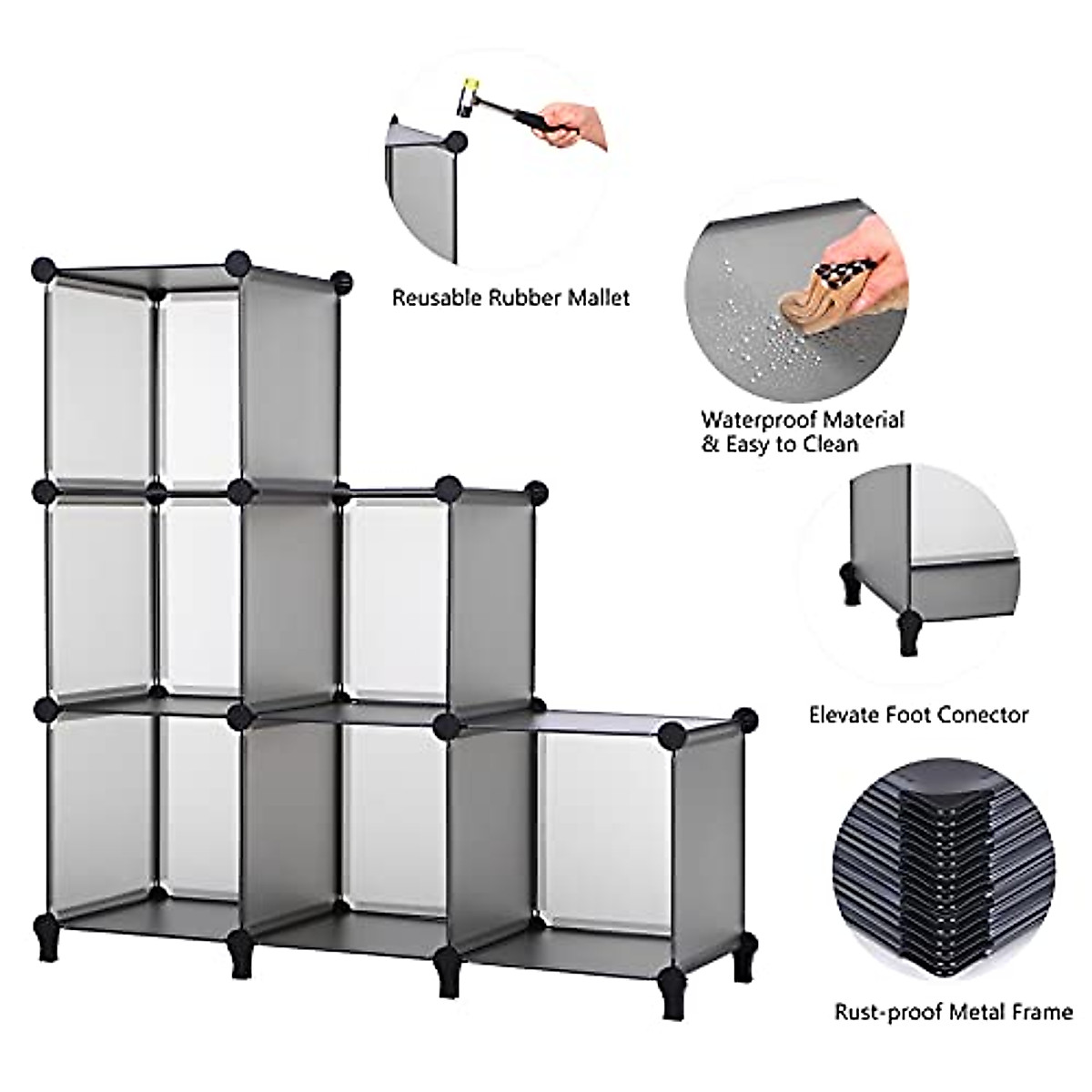 Reusable Rubber Mallet

Waterproof Material & Easy to Clean

Elevate Foot Conector

Rust-proof Metal Frame