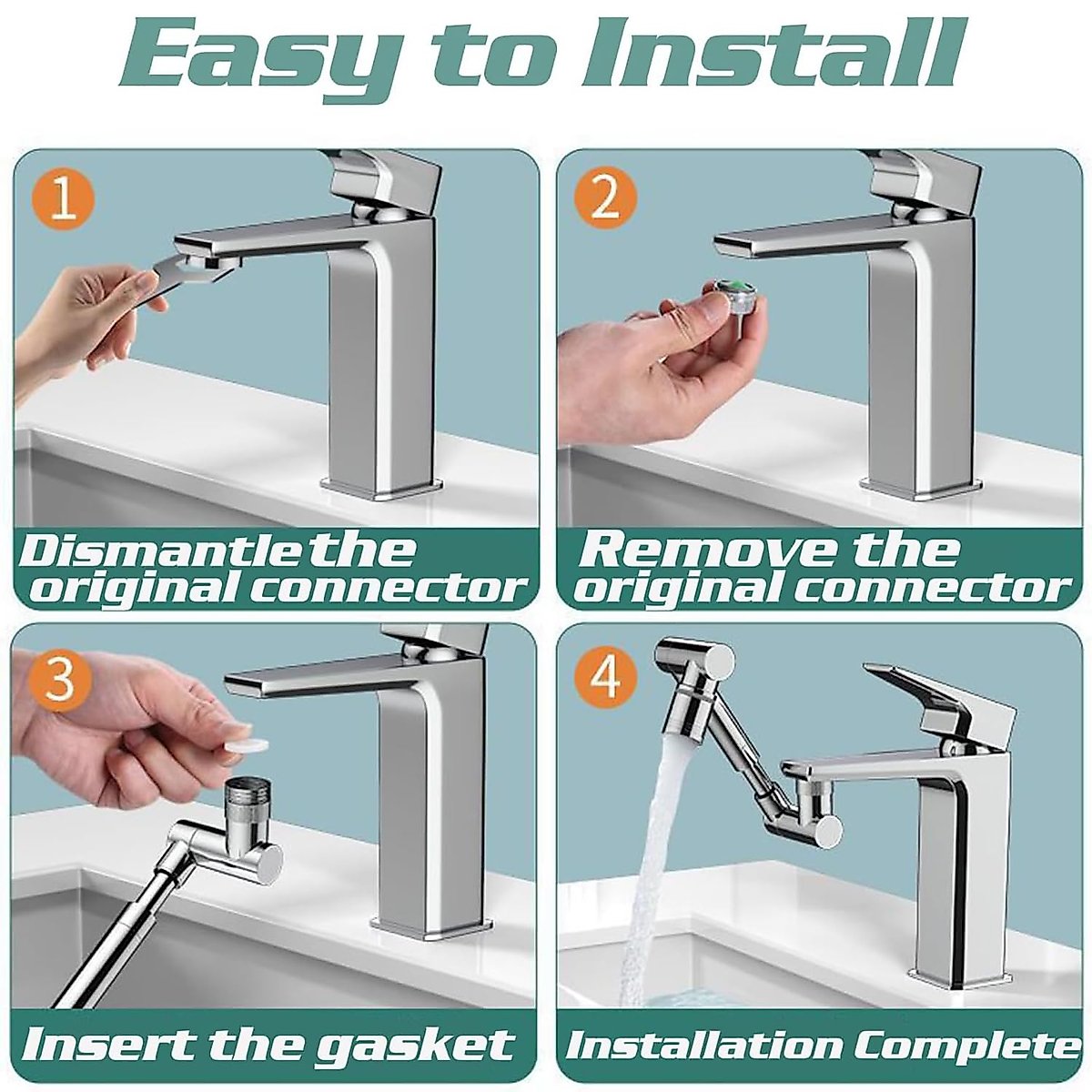 Easy to Install

1

Dismantle the original connector

2

Remove the original connector

3

Insert the gasket

4

Installation Complete