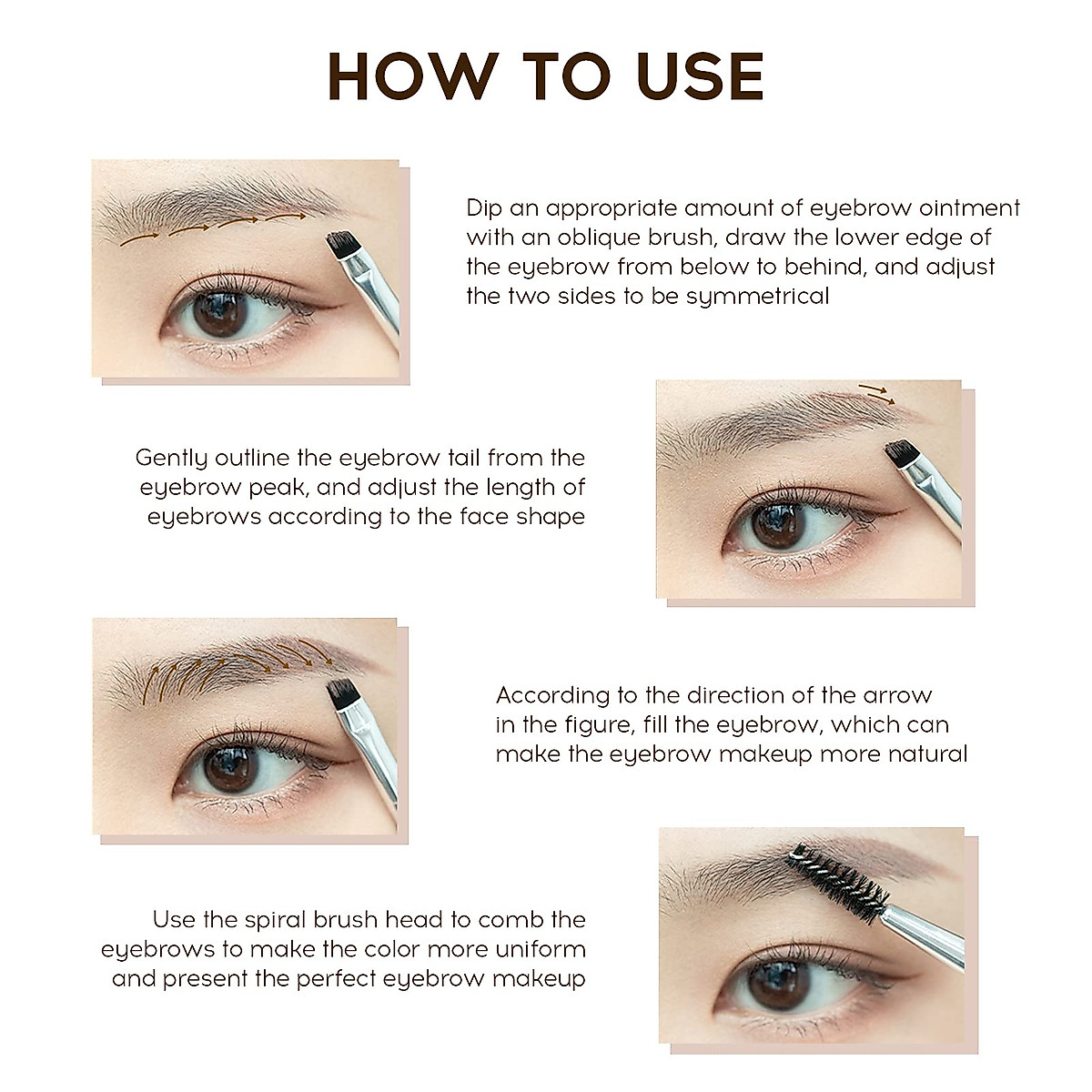 HOW TO USE

Dip an appropriate amount of eyebrow ointment with an oblique brush, draw the lower edge of the eyebrow from below to behind, and adjust the two sides to be symmetrical

Gently outline the eyebrow tail from the eyebrow peak, and adjust the length of eyebrows according to the face shape

According to the direction of the arrow in the figure, fill the eyebrow, which can make the eyebrow makeup more natural

Use the spiral brush head to comb the eyebrows to make the color more uniform and present the perfect eyebrow makeup