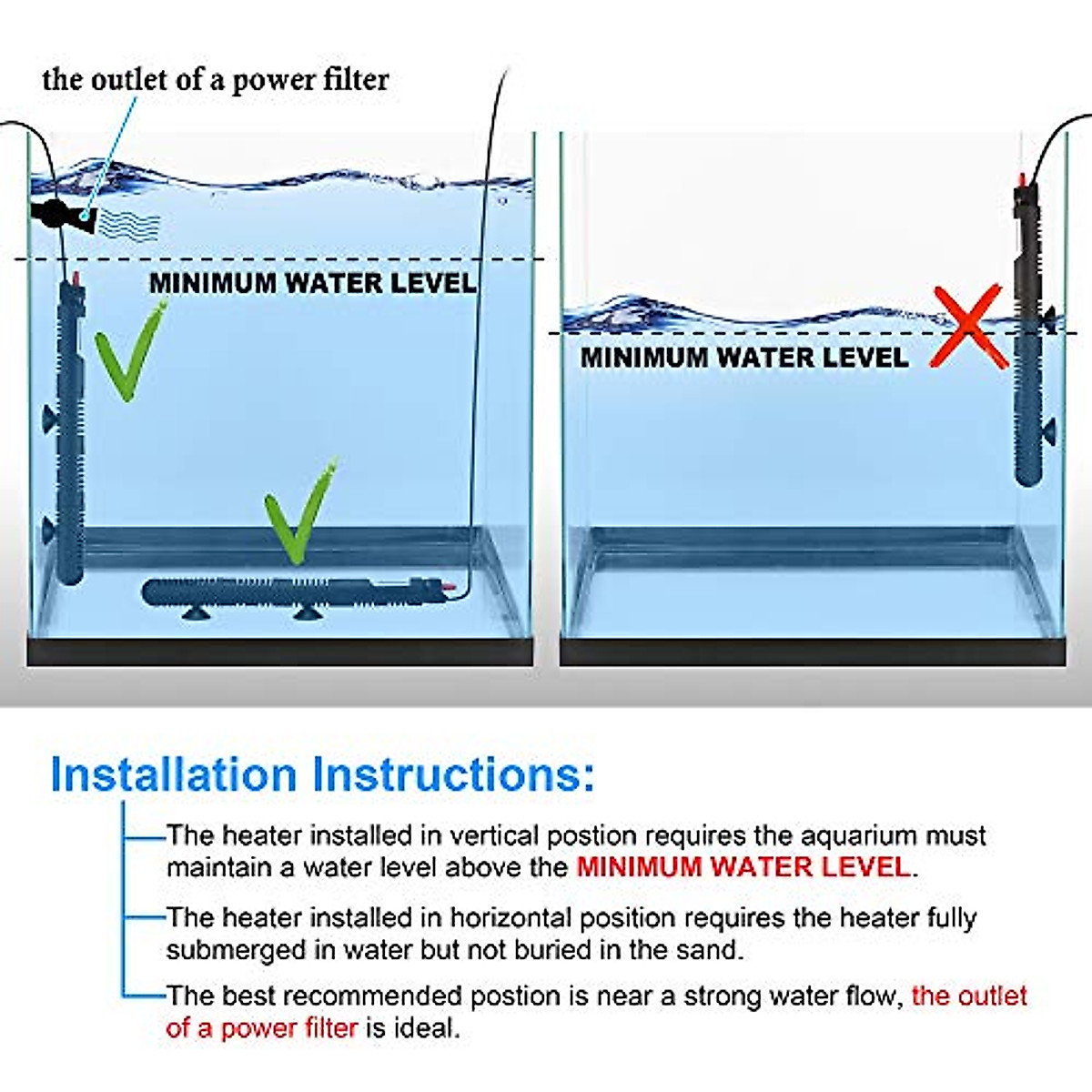 the outlet of a power filter

MINIMUM WATER LEVEL

MINIMUM WATER LEVEL

Installation Instructions:

The heater installed in vertical postion requires the aquarium must maintain a water level above the MINIMUM WATER LEVEL.

The heater installed in horizontal position requires the heater fully submerged in water but not buried in the sand.

The best recommended postion is near a strong water flow, the outlet of a power filter is ideal.