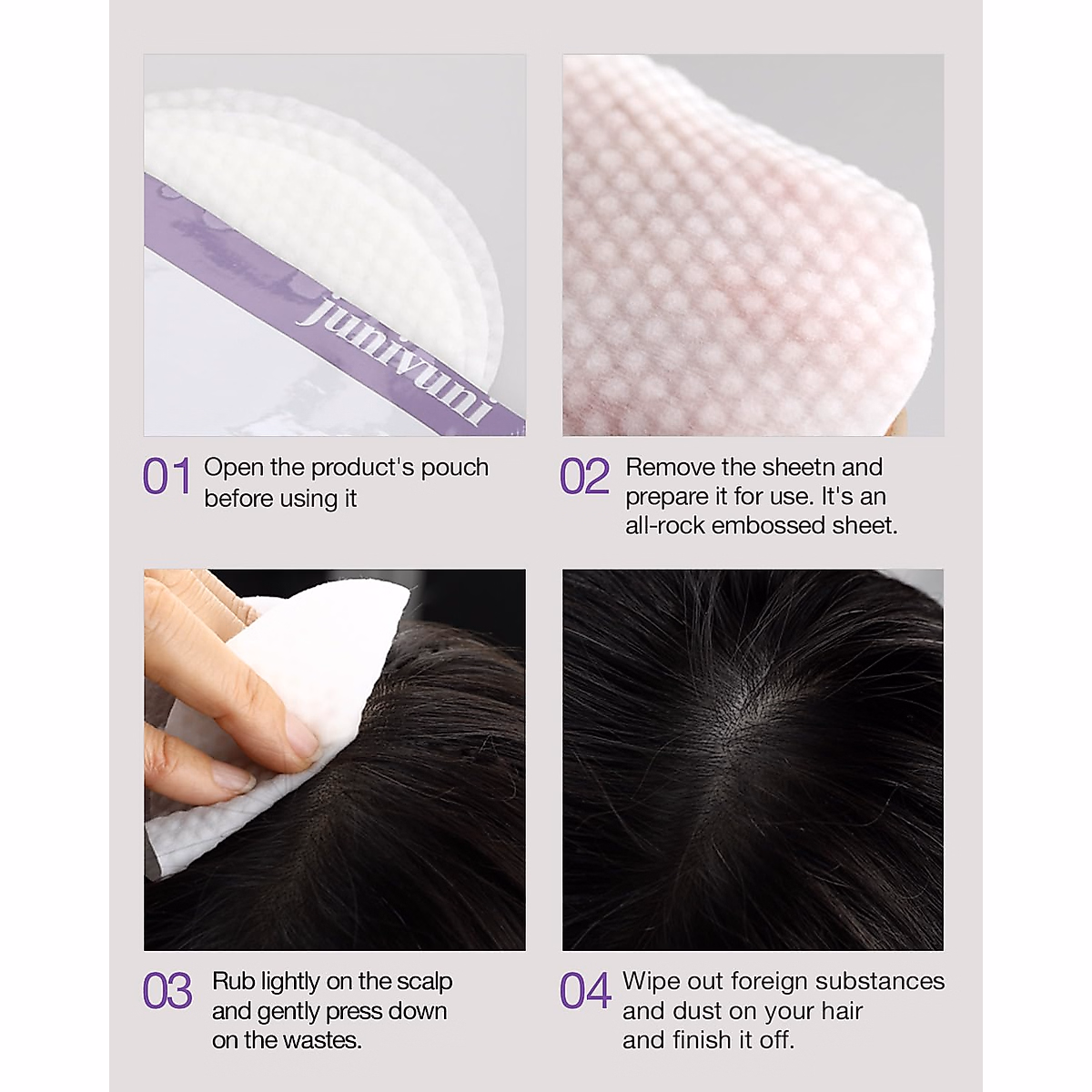 junivuni

01 Open the product's pouch before using it

02 Remove the sheetn and prepare it for use. It's an all-rock embossed sheet.

03 Rub lightly on the scalp and gently press down on the wastes.

04 Wipe out foreign substances and dust on your hair and finish it off.