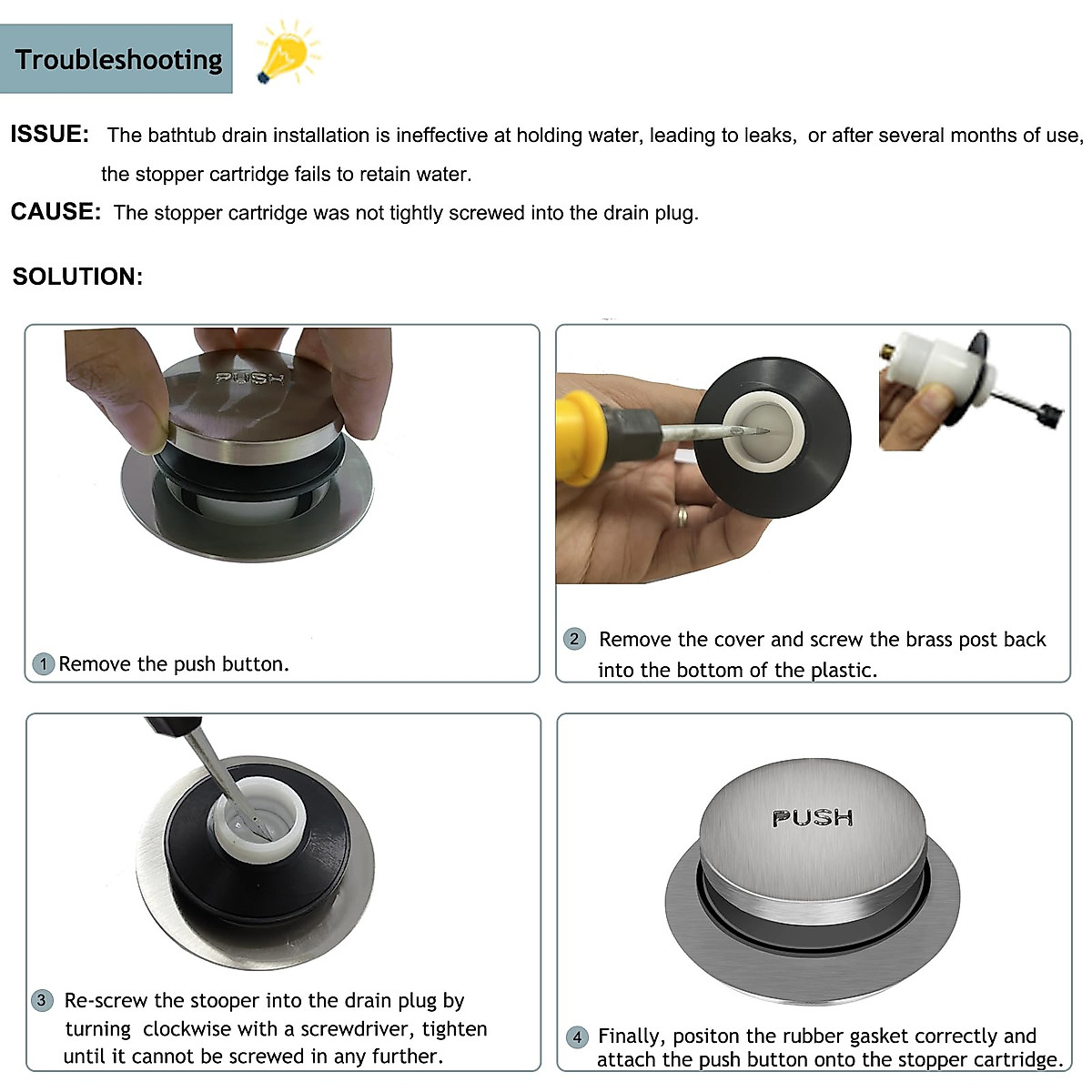 Troubleshooting

ISSUE: The bathtub drain installation is ineffective at holding water, leading to leaks, or after several months of use, the stopper cartridge fails to retain water.

CAUSE: The stopper cartridge was not tightly screwed into the drain plug.

SOLUTION:

PUSH

1 Remove the push button.

2 Remove the cover and screw the brass post back into the bottom of the plastic.

3 Re-screw the stooper into the drain plug by turning clockwise with a screwdriver, tighten until it cannot be screwed in any further.

PUSH

4 Finally, positon the rubber gasket correctly and attach the push button onto the stopper cartridge.