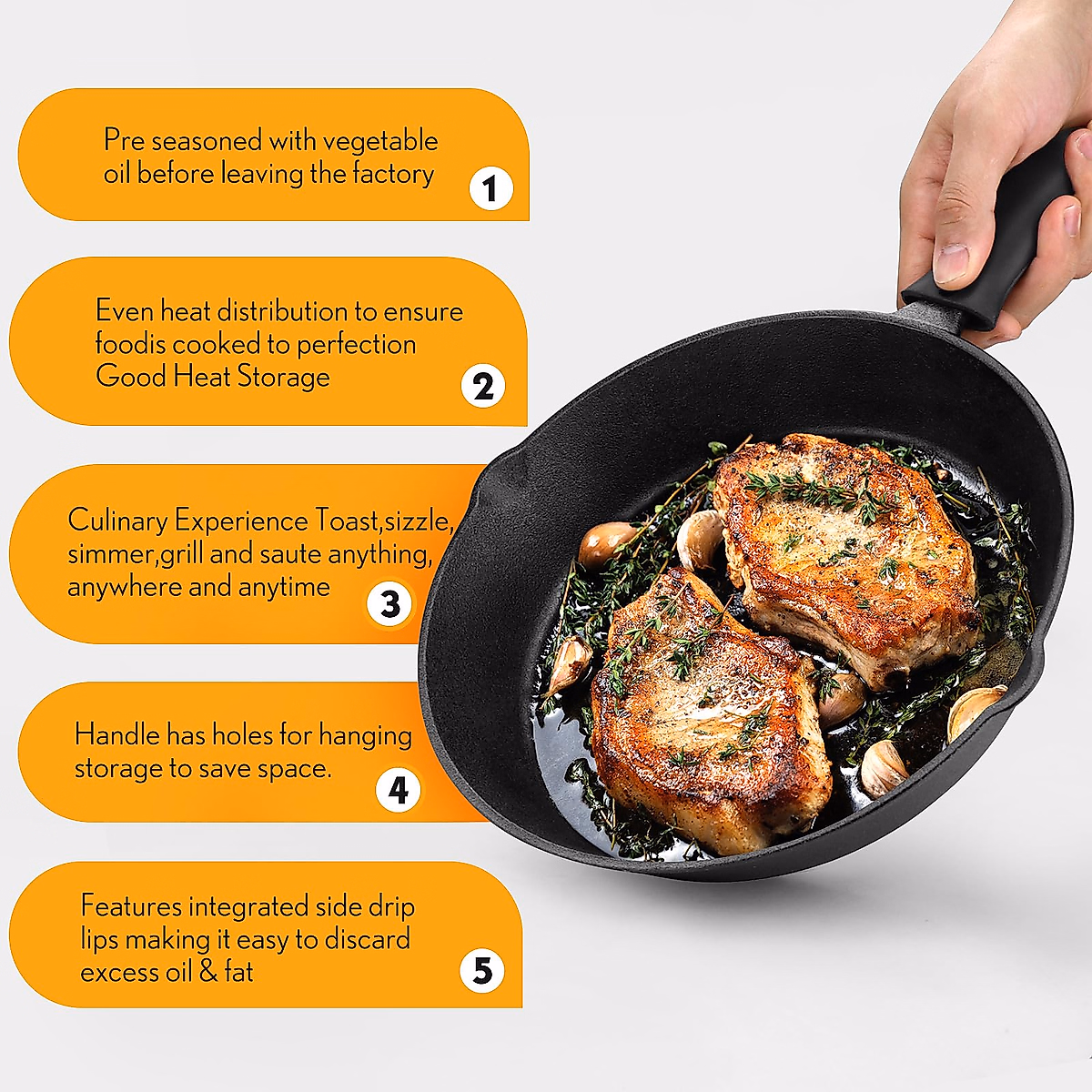 Pre seasoned with vegetable oil before leaving the factory

1

Even heat distribution to ensure foodis cooked to perfection Good Heat Storage

2

Culinary Experience Toast,sizzle, simmer,grill and saute anything, anywhere and anytime

3

Handle has holes for hanging storage to save space.

4

Features integrated side drip lips making it easy to discard excess oil & fat

5