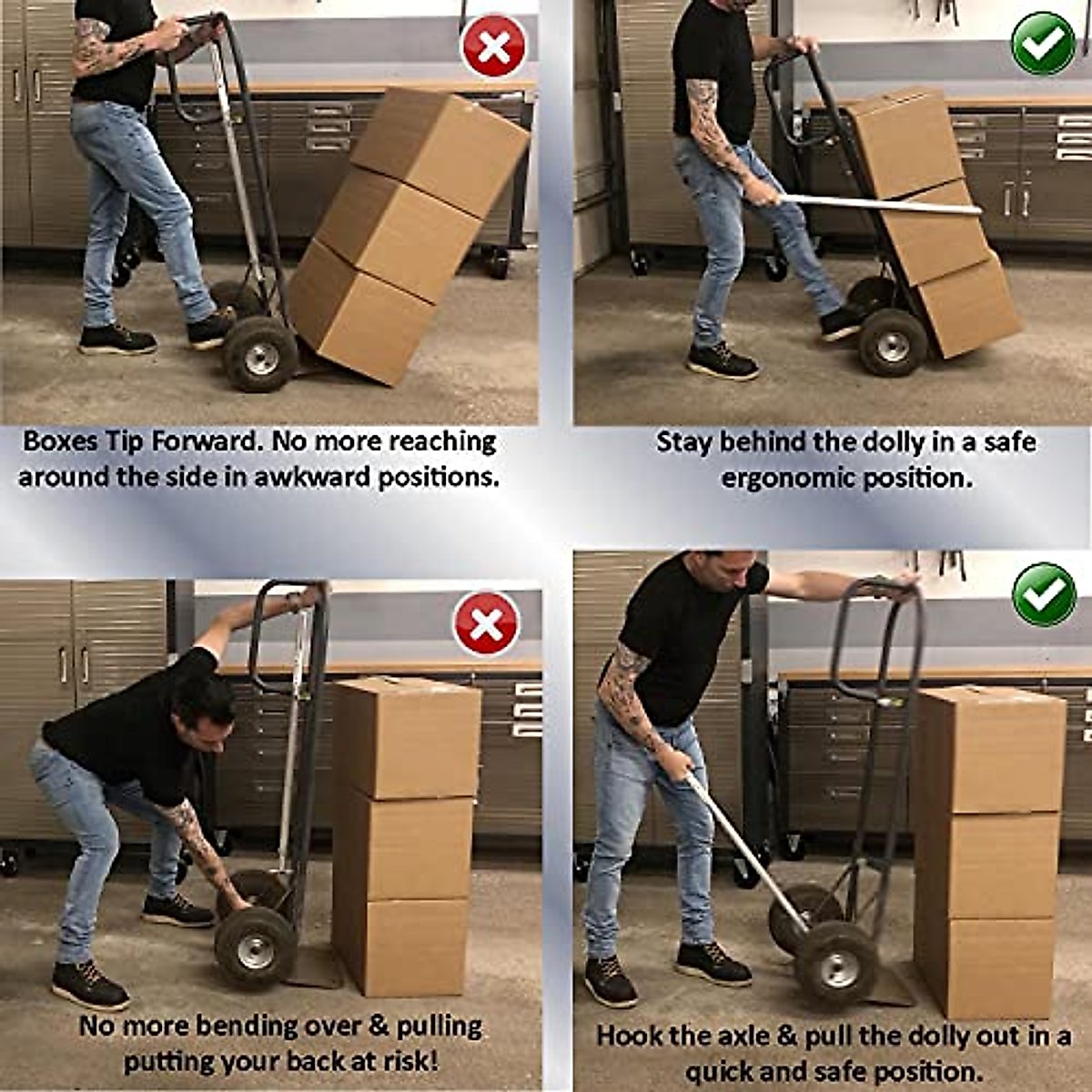 Boxes Tip Forward. No more reaching around the side in awkward positions.

Stay behind the dolly in a safe ergonomic position.

No more bending over & pulling putting your back at risk!

Hook the axle & pull the dolly out in a quick and safe position.