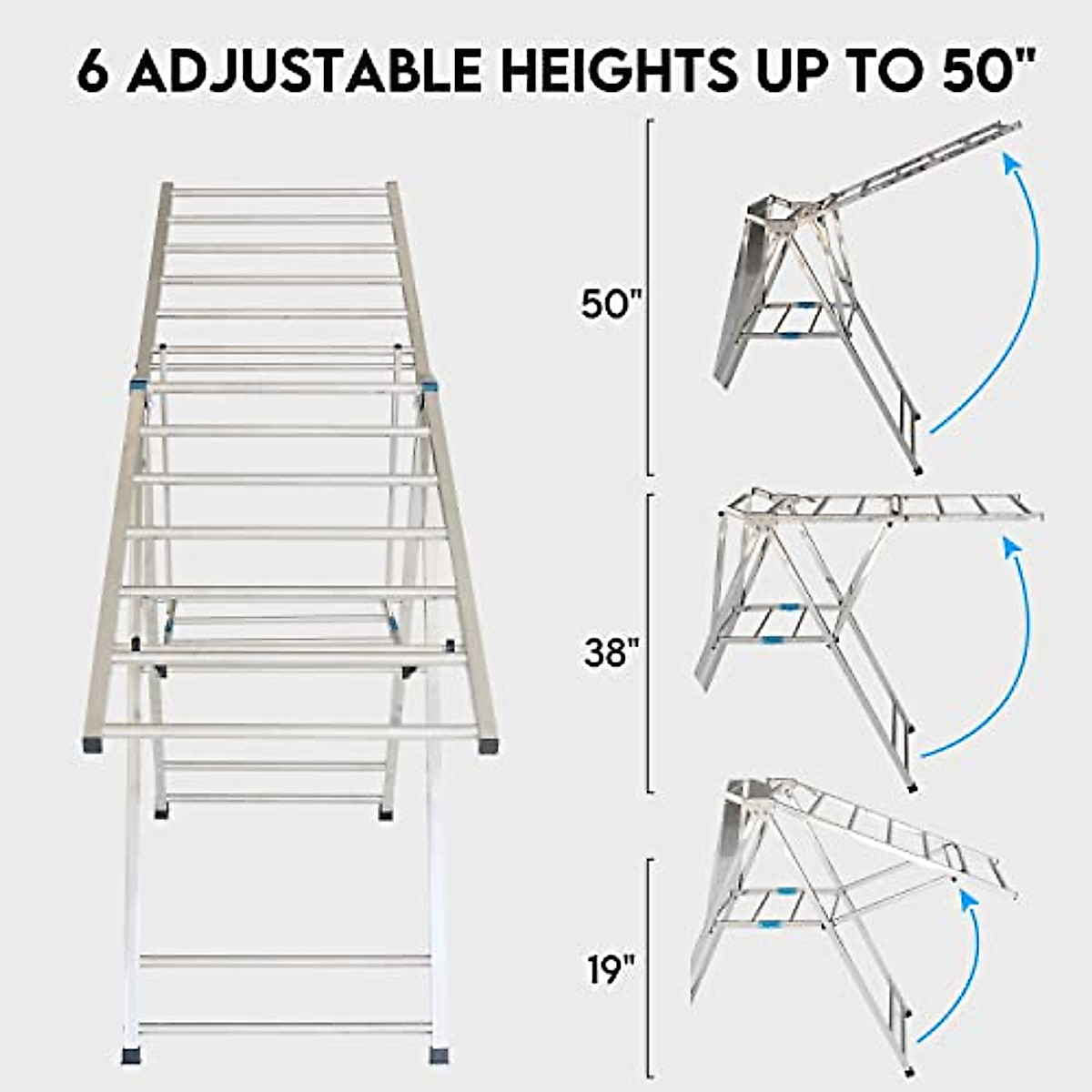 6 ADJUSTABLE HEIGHTS UP TO 50"

50"

38"

19"