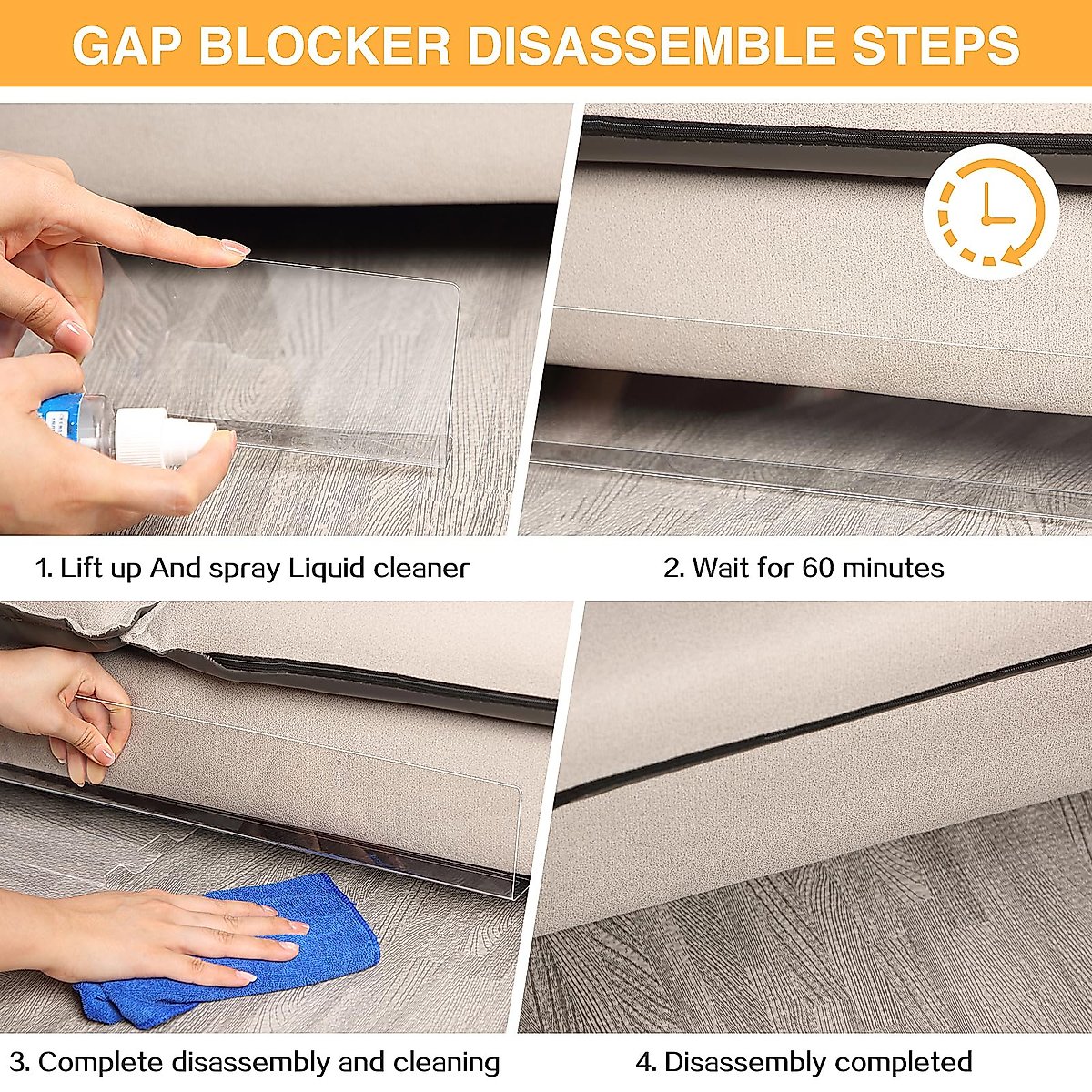 GAP BLOCKER DISASSEMBLE STEPS

1. Lift up And spray Liquid cleaner

2. Wait for 60 minutes

3. Complete disassembly and cleaning

4. Disassembly completed