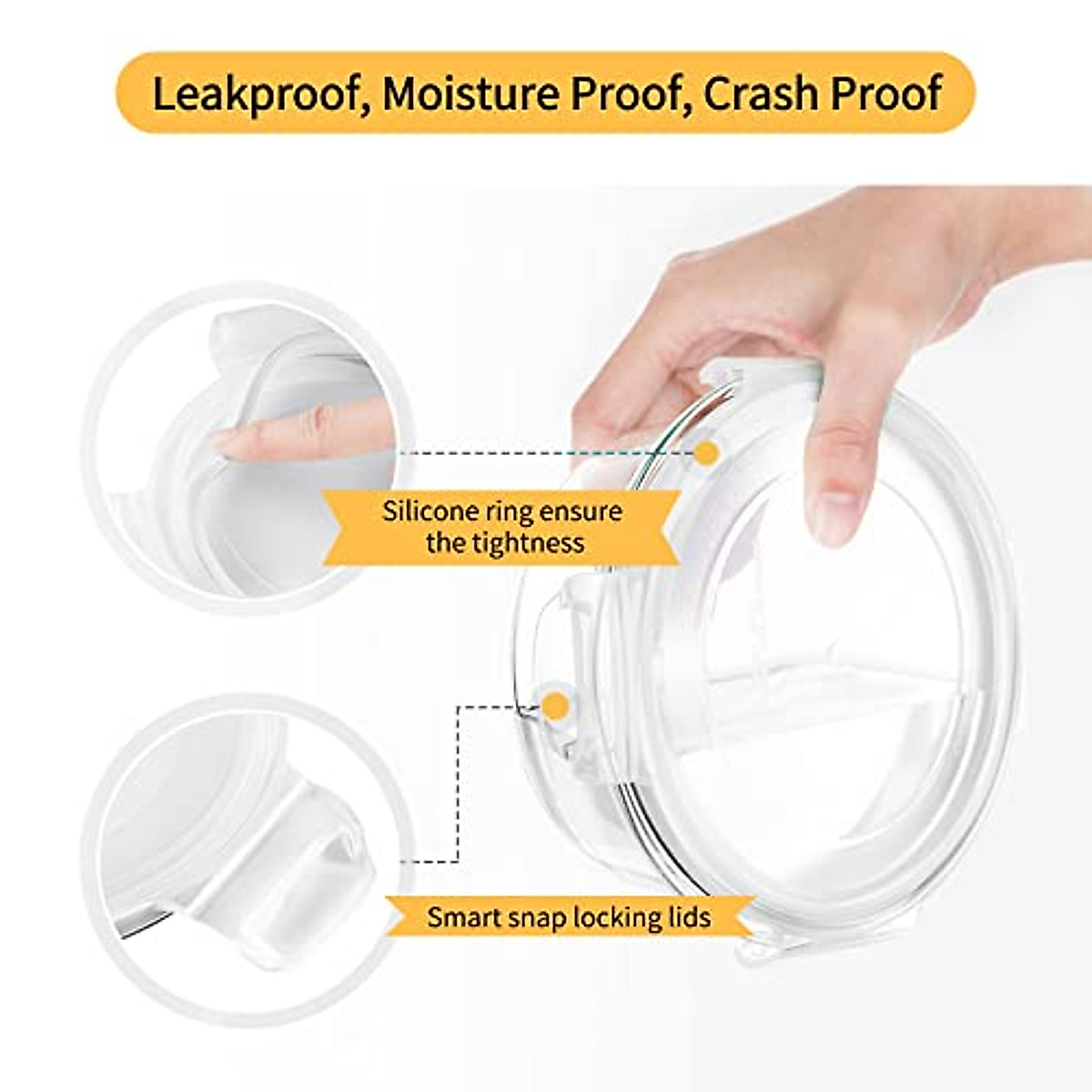 Leakproof, Moisture Proof, Crash Proof

Silicone ring ensure the tightness

Smart snap locking lids