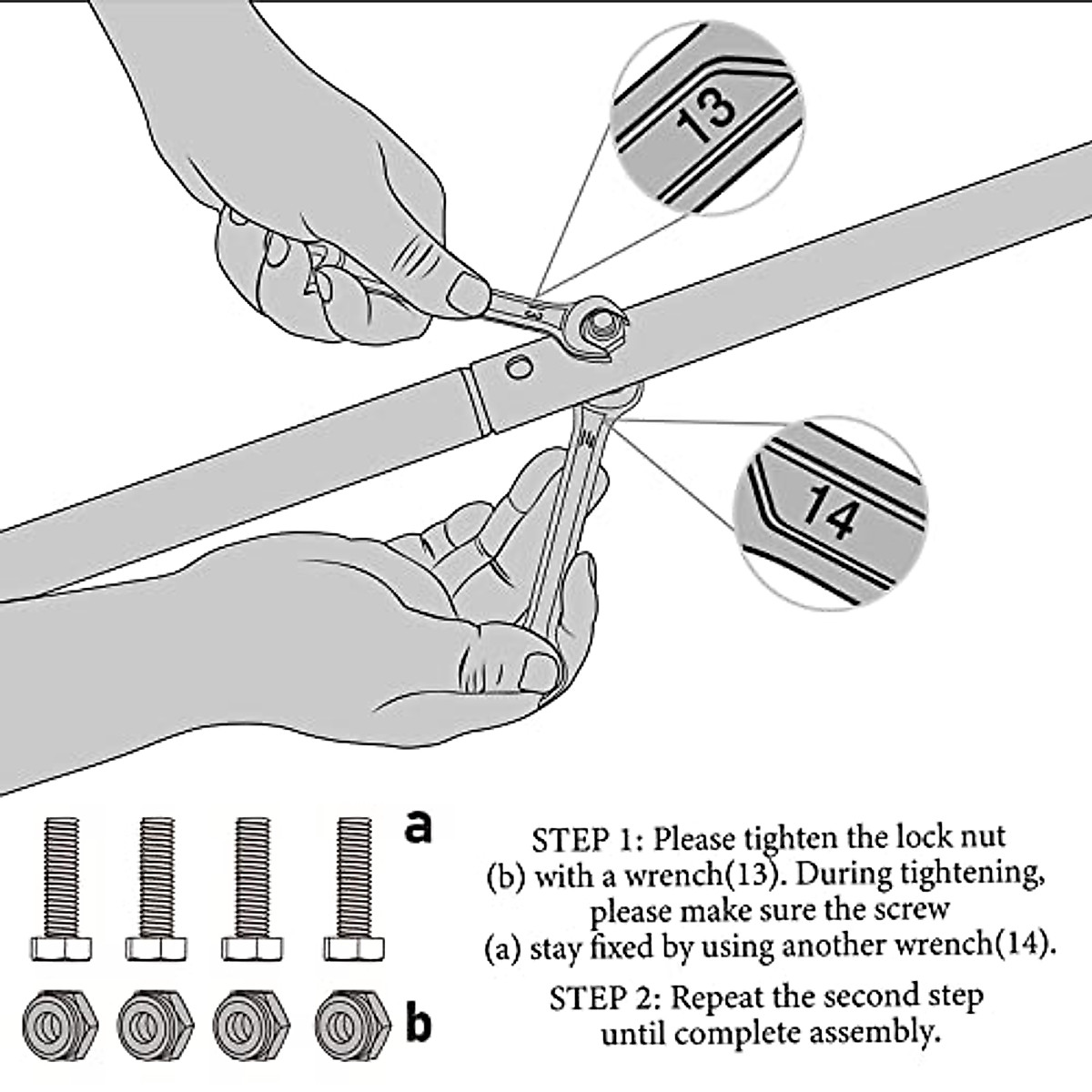 13

14

a

b

STEP 1: Please tighten the lock nut (b) with a wrench(13). During tightening, please make sure the screw (a) stay fixed by using another wrench(14).

STEP 2: Repeat the second step until complete assembly.