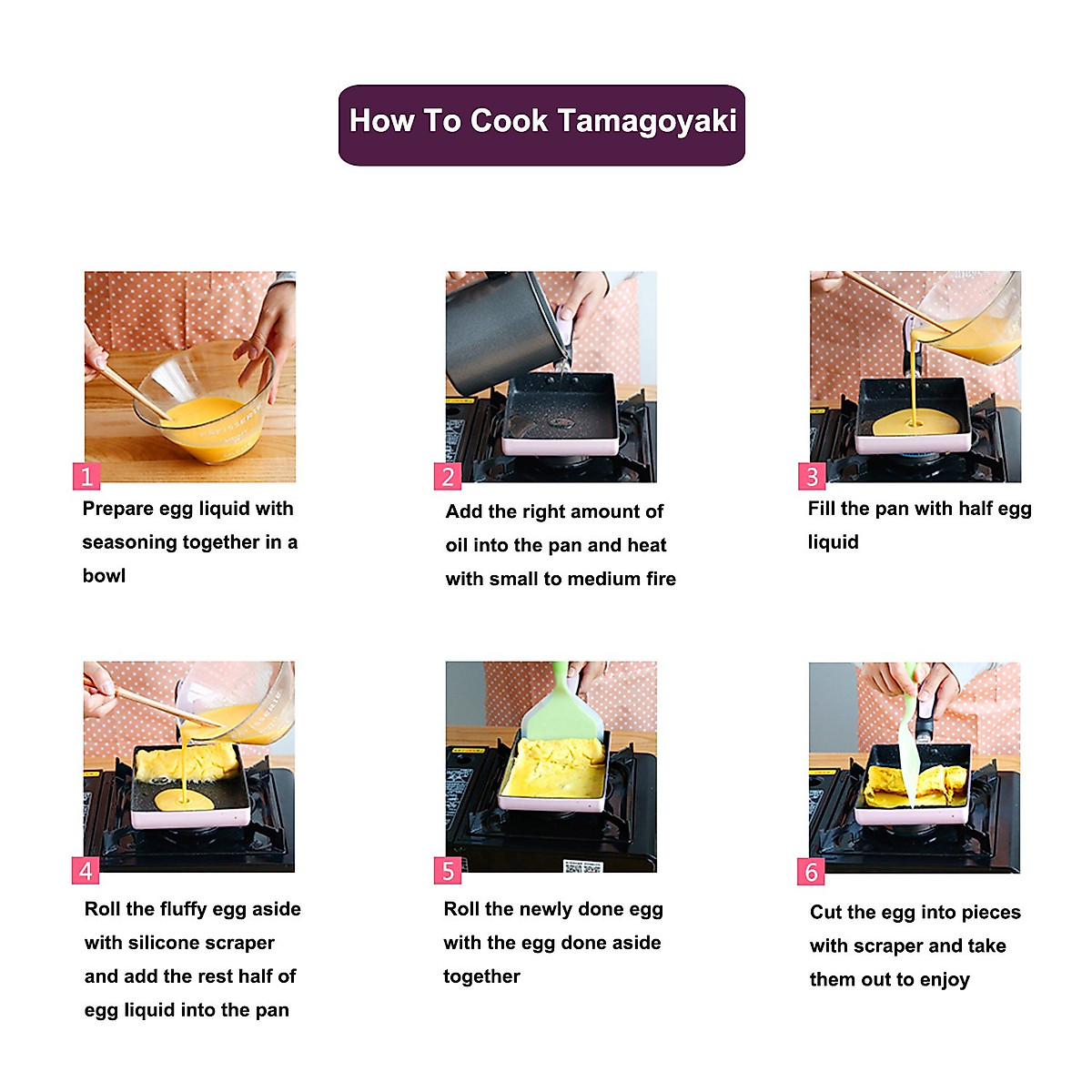 How To Cook Tamagoyaki

1
Prepare egg liquid with seasoning together in a bowl

2
Add the right amount of oil into the pan and heat with small to medium fire

3
Fill the pan with half egg liquid

4
Roll the fluffy egg aside with silicone scraper and add the rest half of egg liquid into the pan

5
Roll the newly done egg with the egg done aside together

6
Cut the egg into pieces with scraper and take them out to enjoy