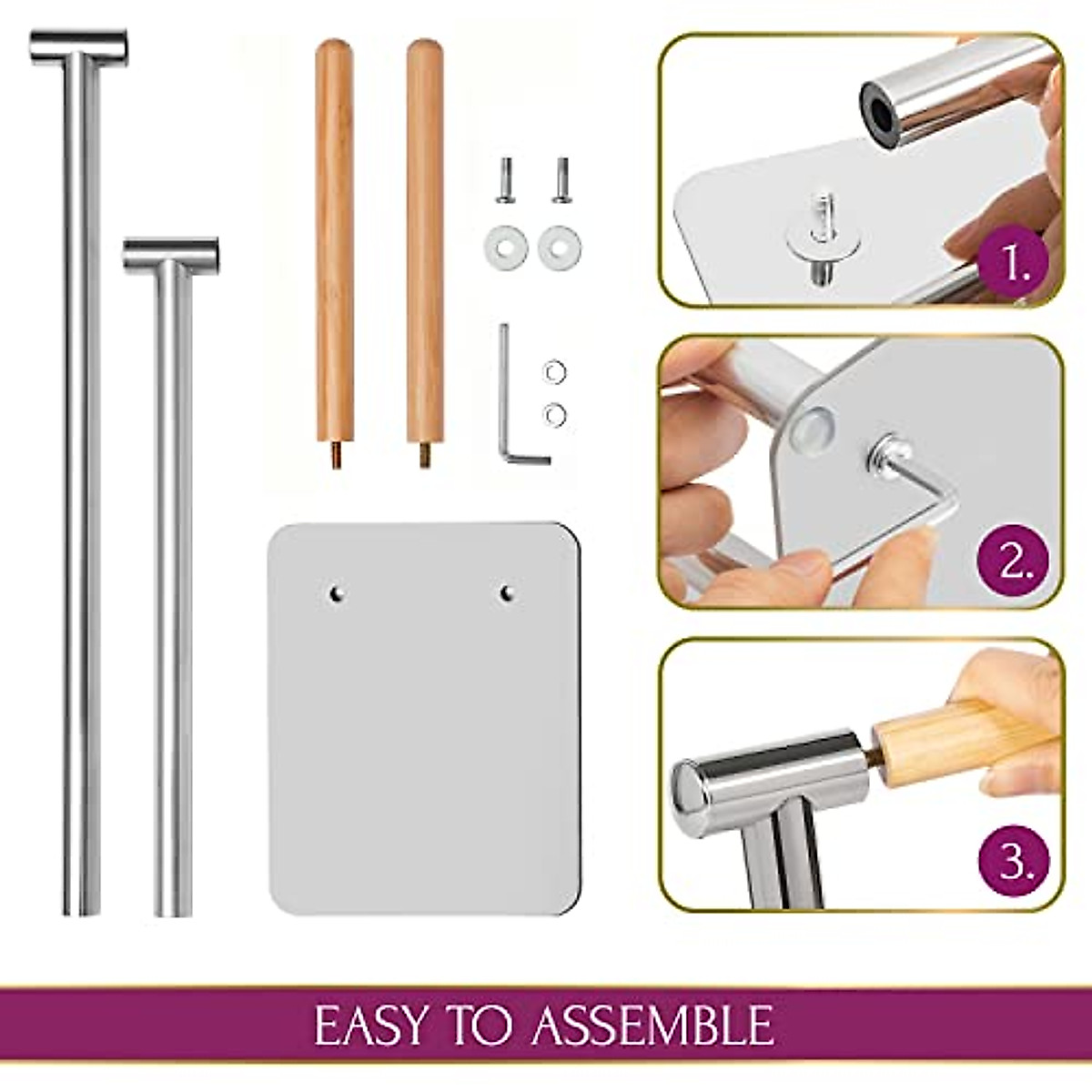 1.

2.

3.

EASY TO ASSEMBLE