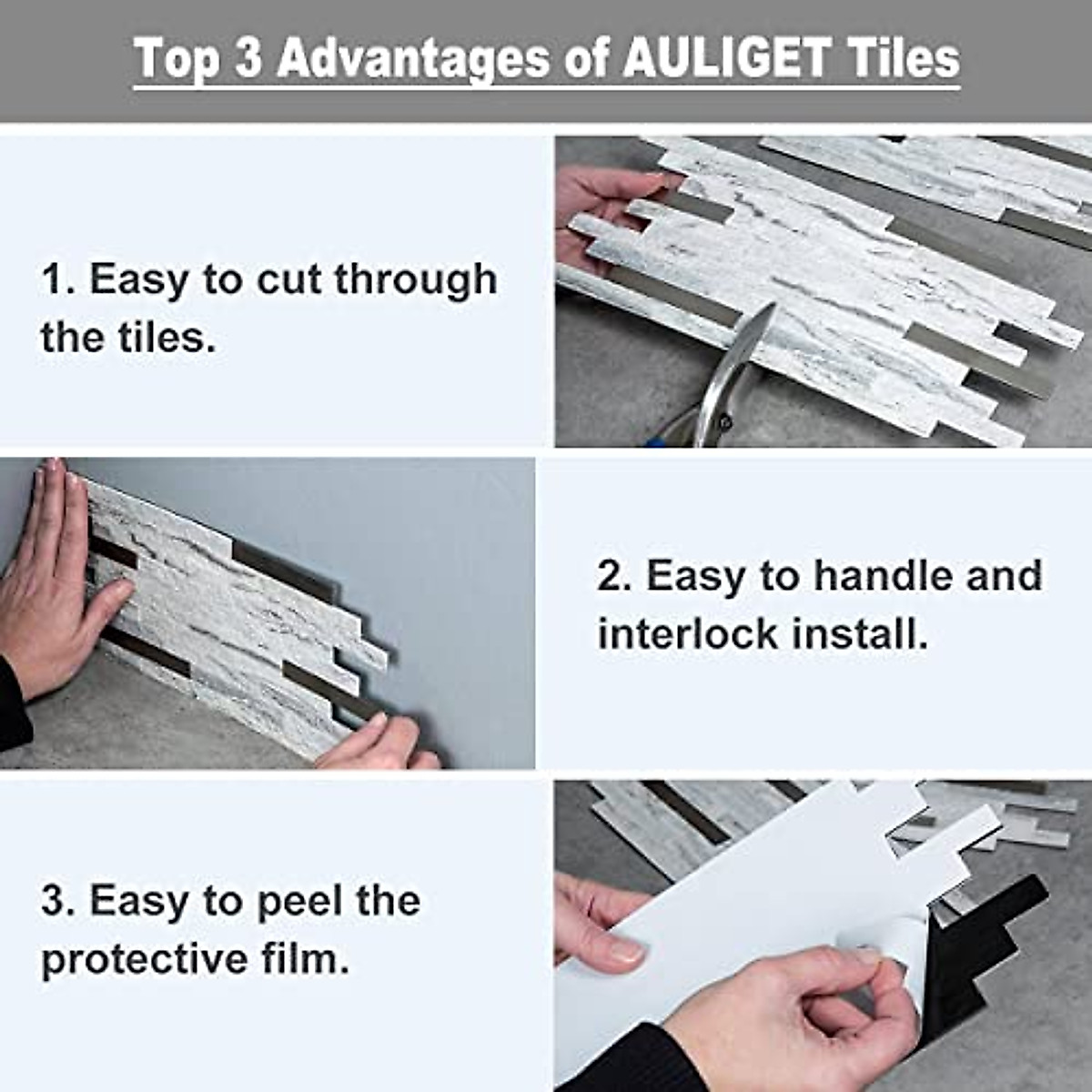 Top 3 Advantages of AULIGET Tiles

1. Easy to cut through the tiles.

2. Easy to handle and interlock install.

3. Easy to peel the protective film.