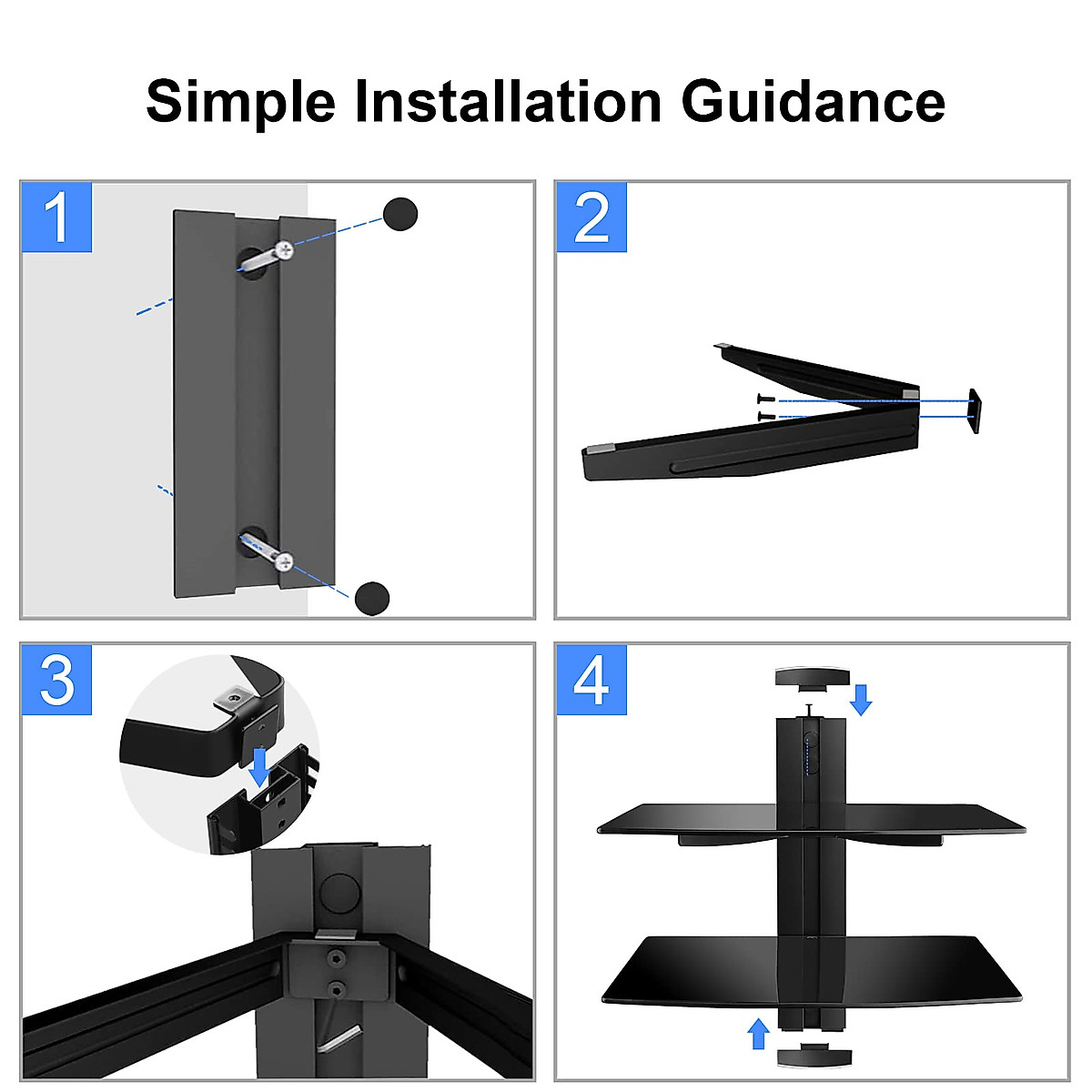 Simple Installation Guidance

1

2

3

4