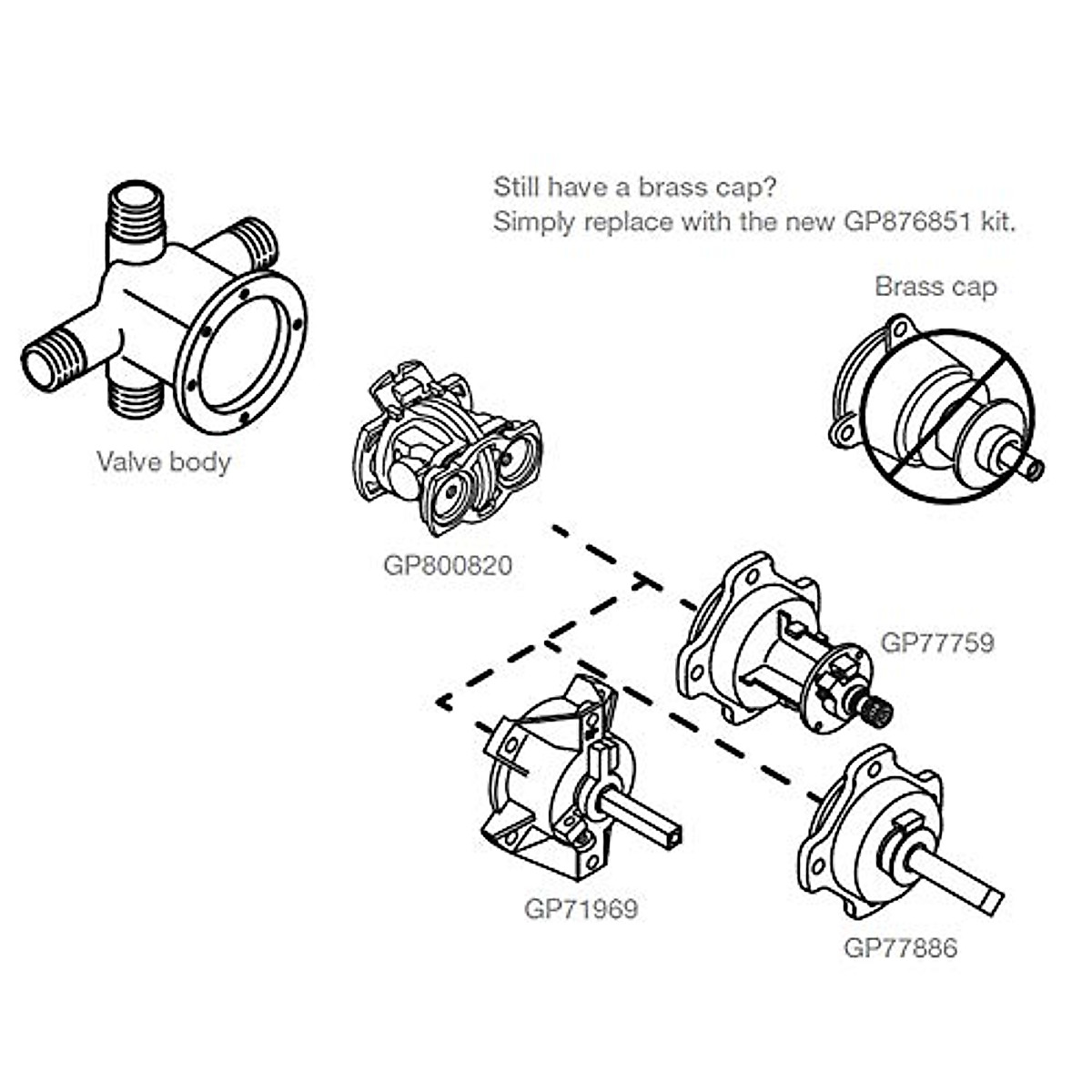 Still have a brass cap?
Simply replace with the new GP876851 kit.

Brass cap

Valve body

GP800820

GP77759

GP71969

GP77886