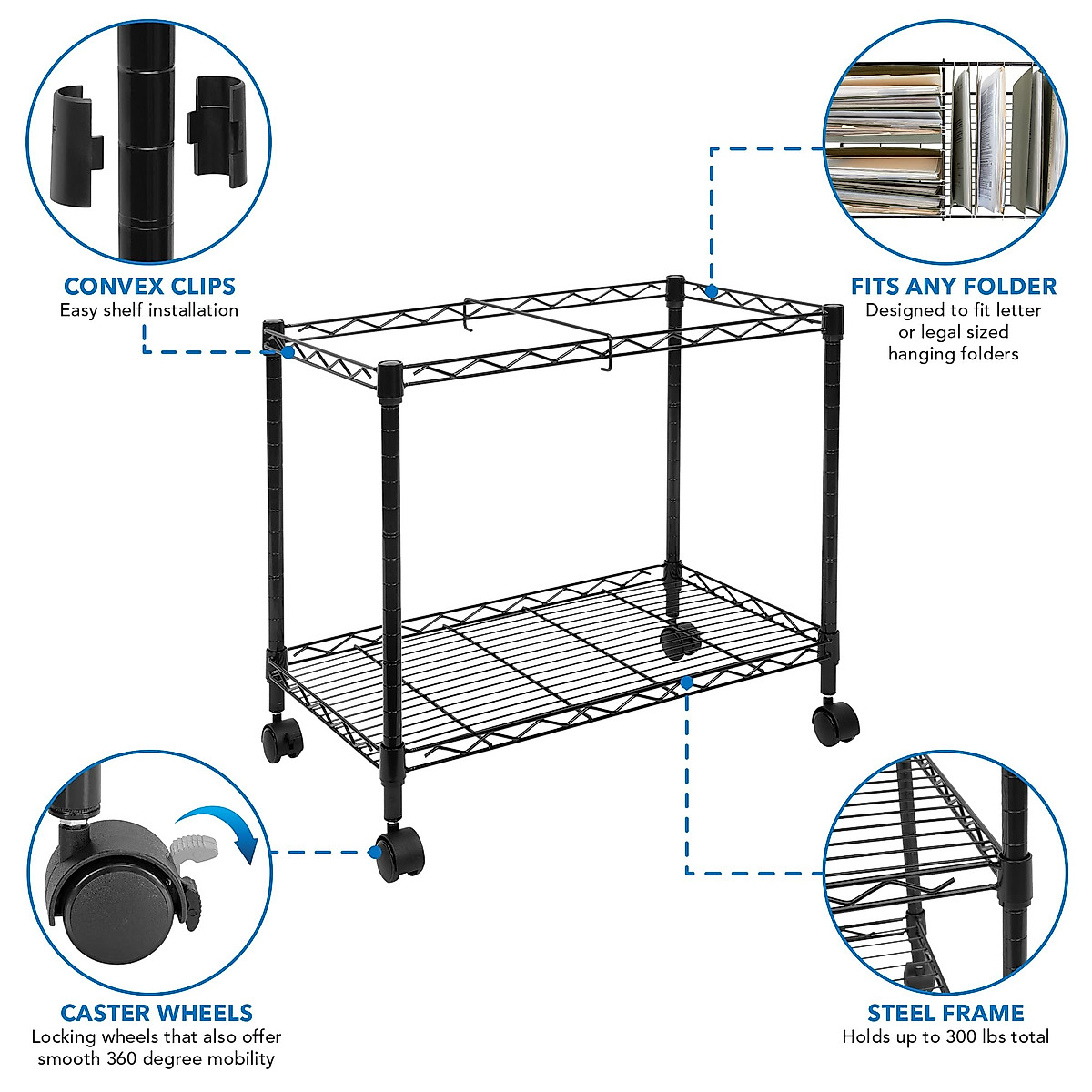 CONVEX CLIPS
Easy shelf installation

FITS ANY FOLDER
Designed to fit letter or legal sized hanging folders

CASTER WHEELS
Locking wheels that also offer smooth 360 degree mobility

STEEL FRAME
Holds up to 300 lbs total