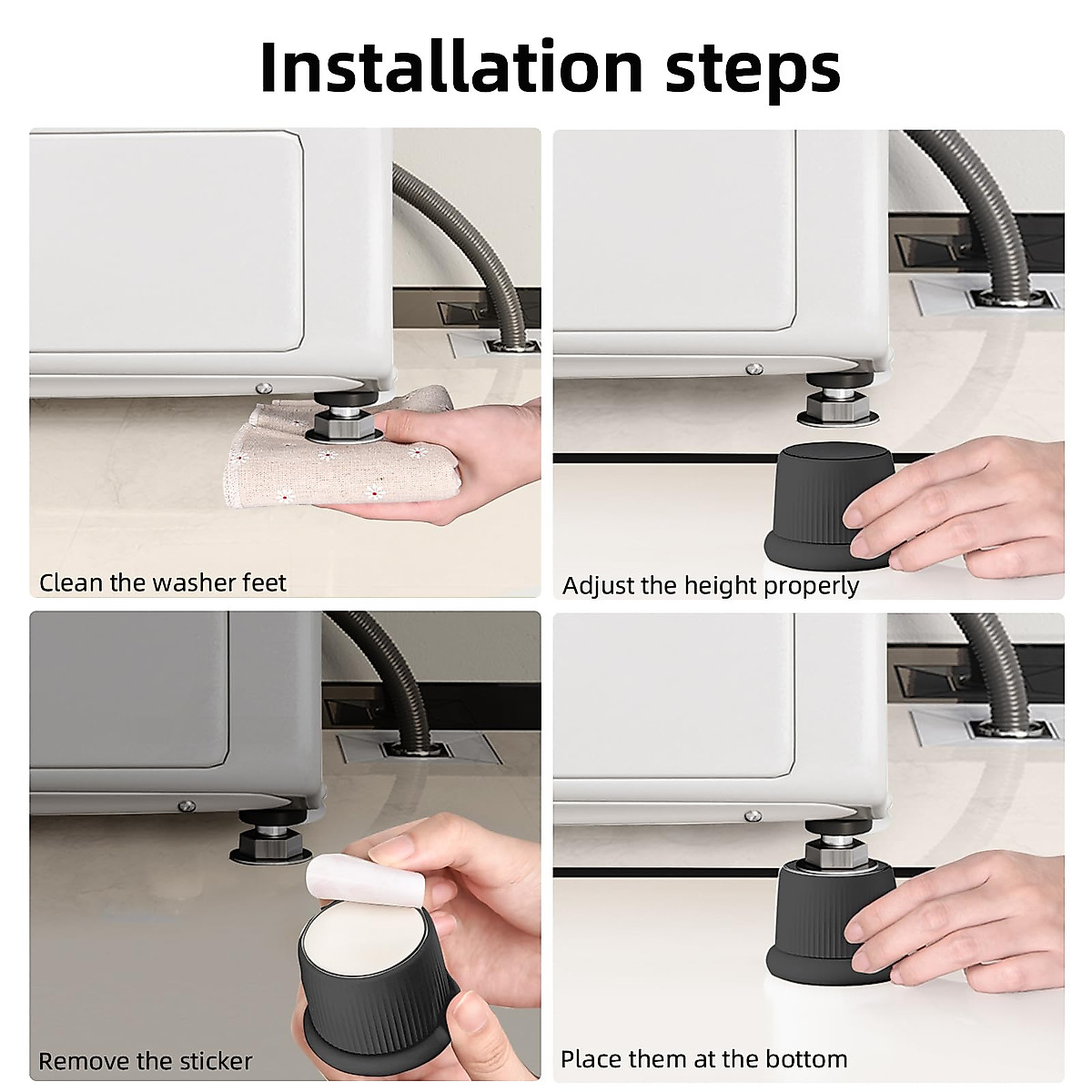 Installation steps

Clean the washer feet

Adjust the height properly

Remove the sticker

Place them at the bottom