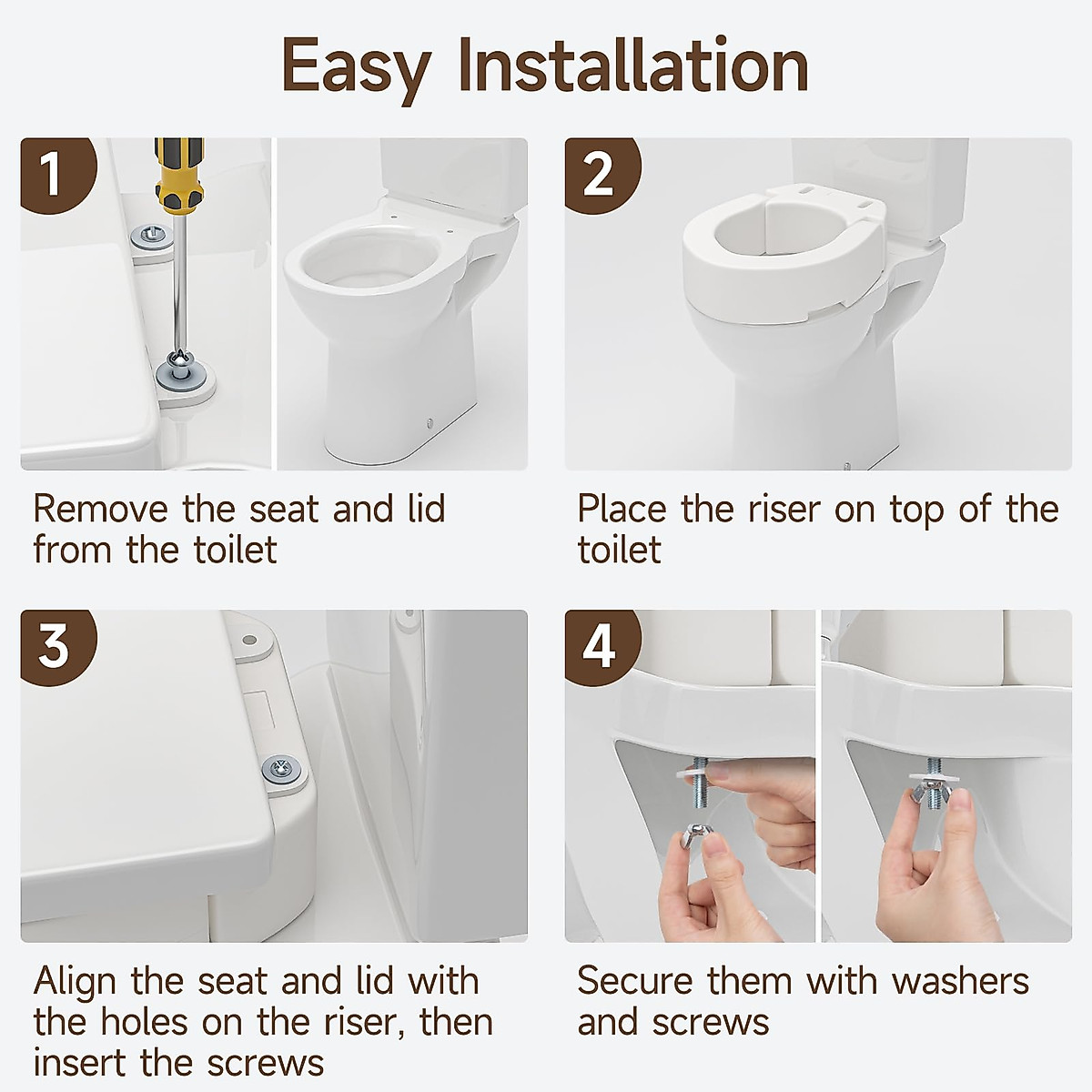 Easy Installation

1

Remove the seat and lid from the toilet

2

Place the riser on top of the toilet

3

Align the seat and lid with the holes on the riser, then insert the screws

4

Secure them with washers and screws