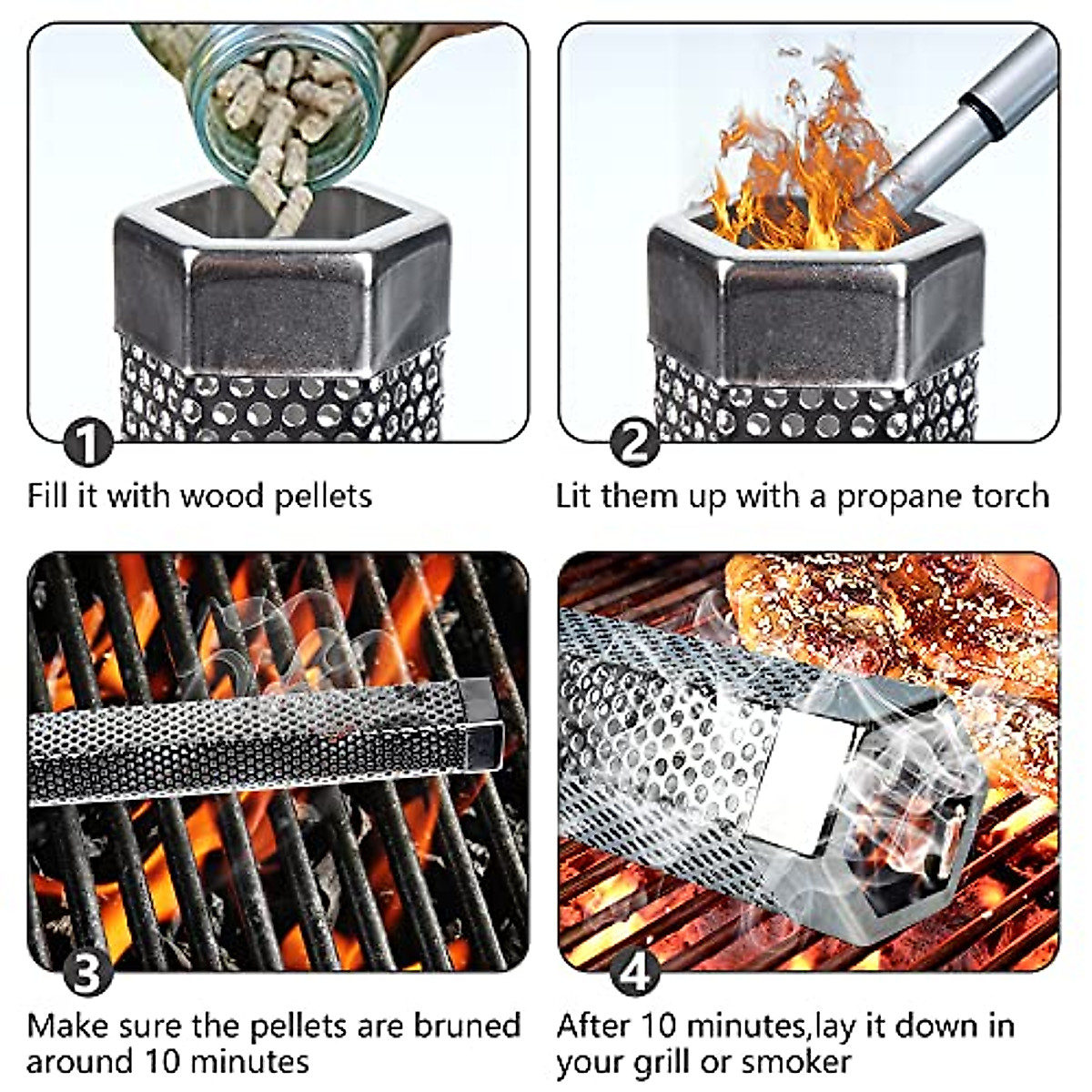 1
Fill it with wood pellets

2
Lit them up with a propane torch

3
Make sure the pellets are bruned around 10 minutes

4
After 10 minutes,lay it down in your grill or smoker