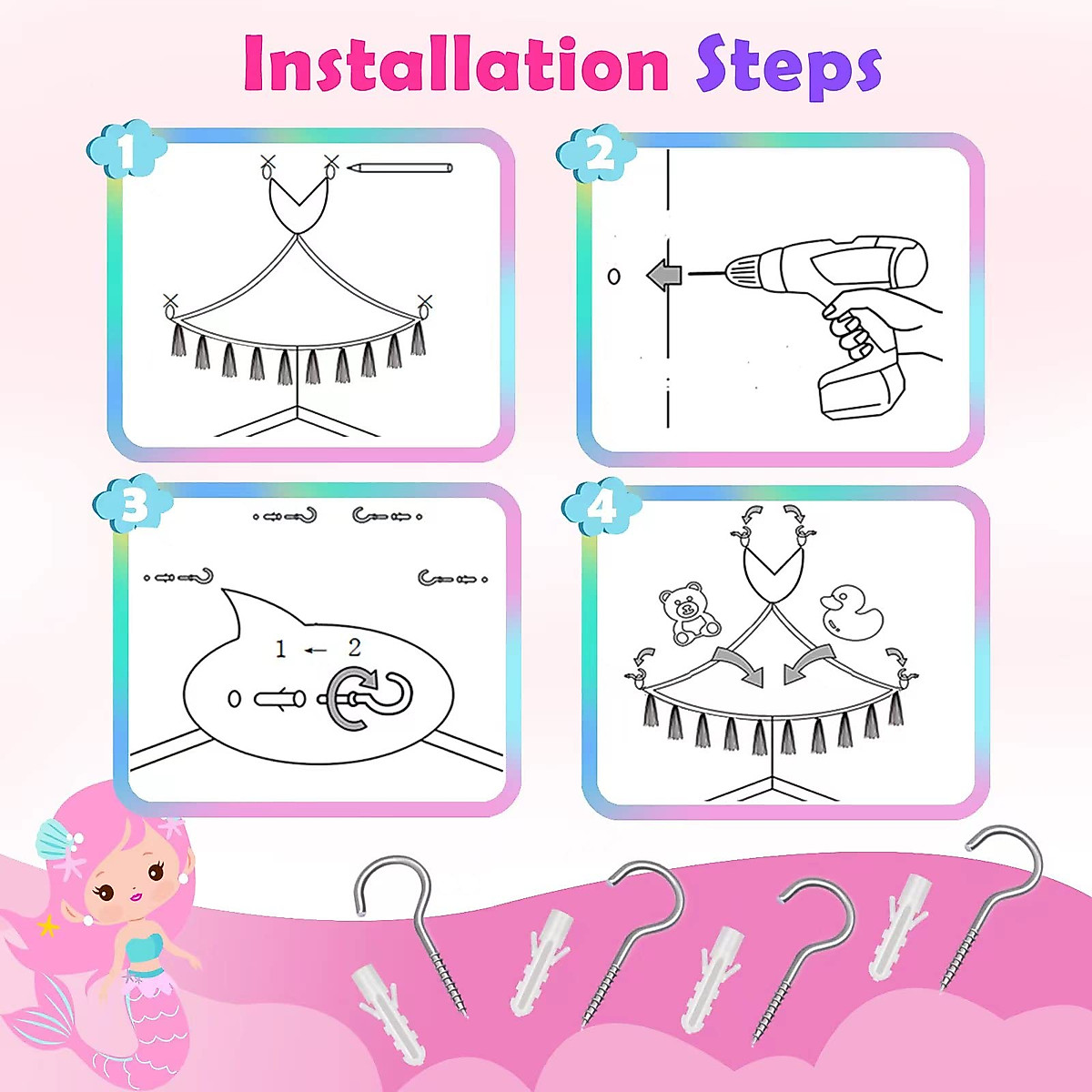 Installation Steps

1

2

3

1 ← 2

4