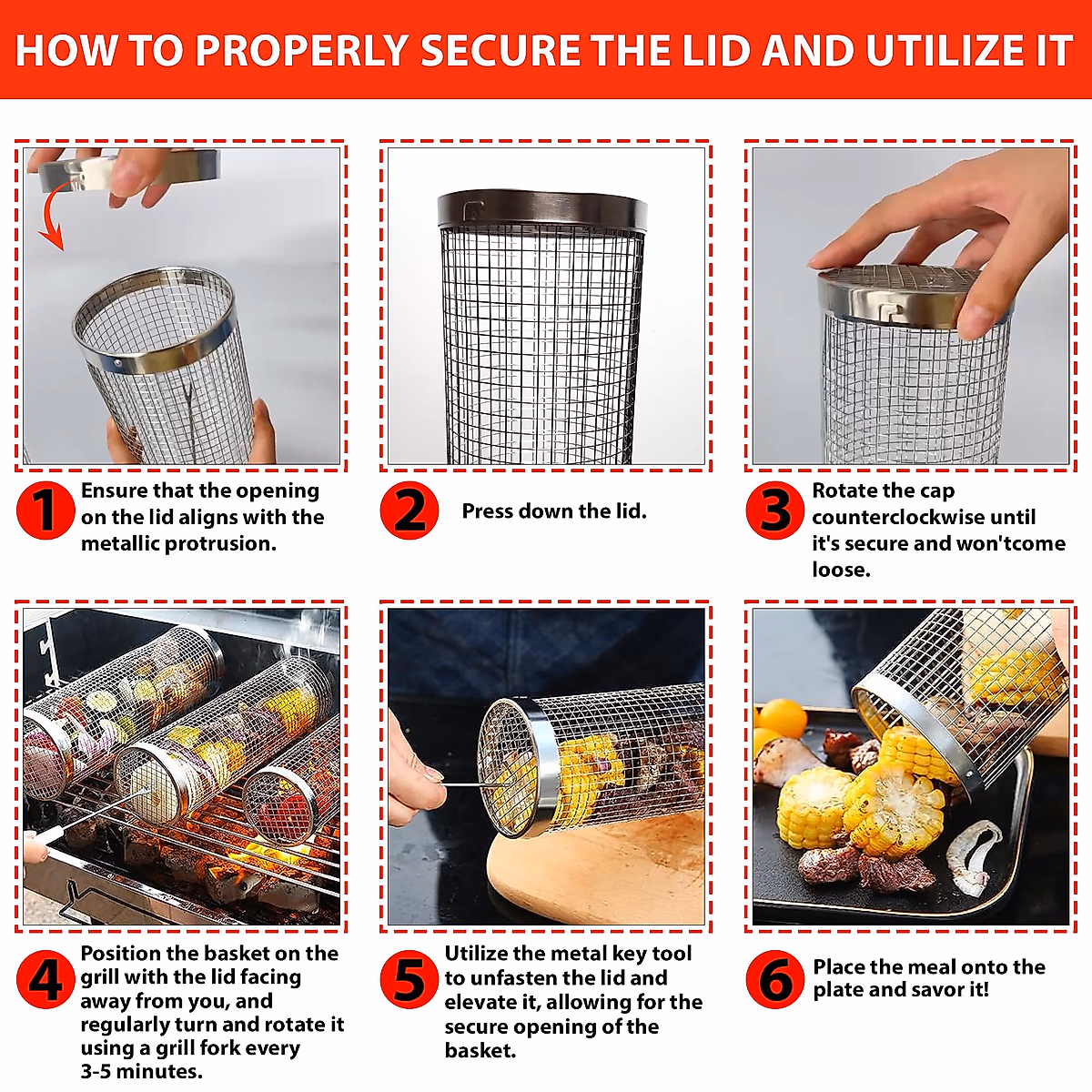 HOW TO PROPERLY SECURE THE LID AND UTILIZE IT

1 Ensure that the opening on the lid aligns with the metallic protrusion.

2 Press down the lid.

3 Rotate the cap counterclockwise until it's secure and won'tcome loose.

4 Position the basket on the grill with the lid facing away from you, and regularly turn and rotate it using a grill fork every 3-5 minutes.

5 Utilize the metal key tool to unfasten the lid and elevate it, allowing for the secure opening of the basket.

6 Place the meal onto the plate and savor it!