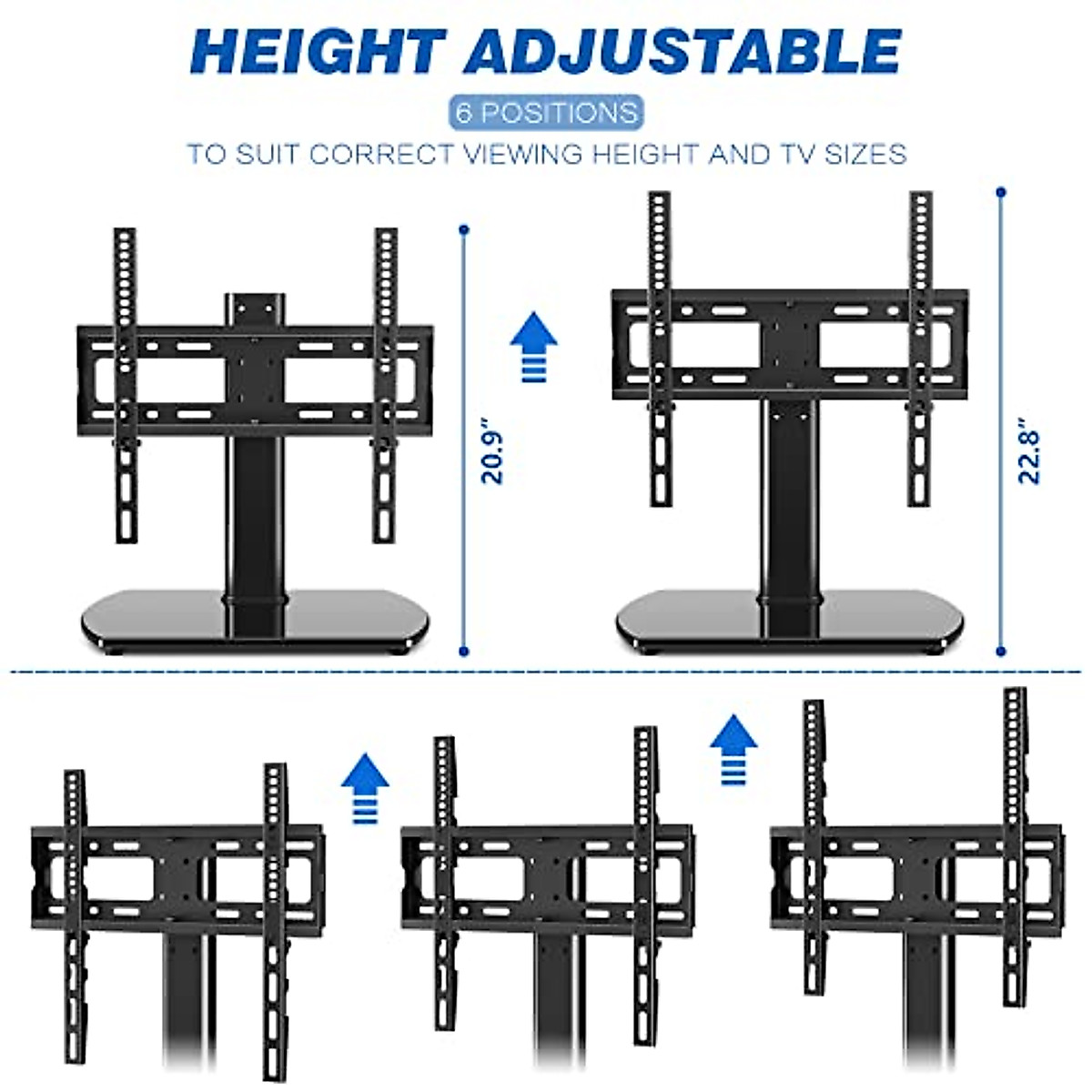 HEIGHT ADJUSTABLE

6 POSITIONS

TO SUIT CORRECT VIEWING HEIGHT AND TV SIZES

20.9"

22.8"