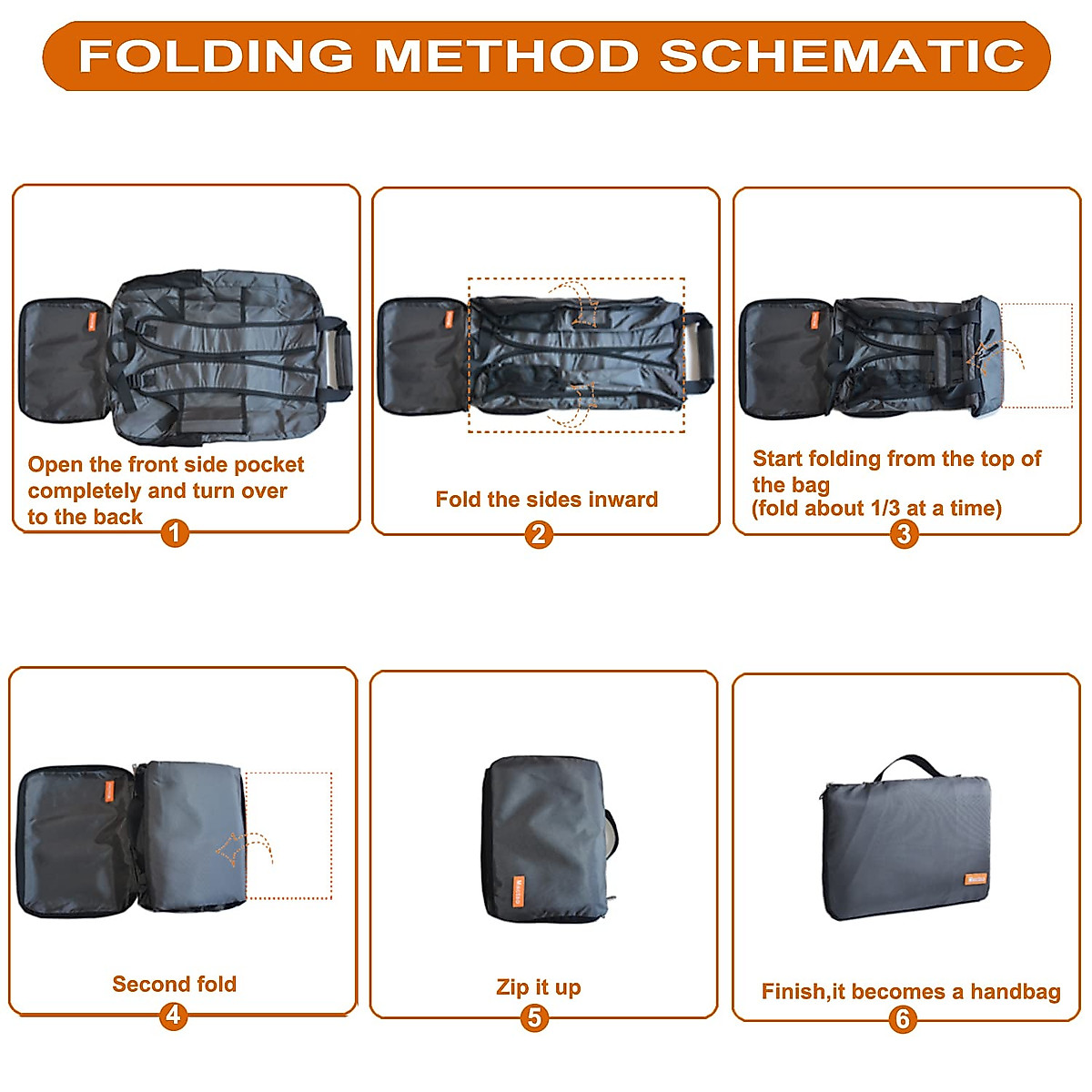 FOLDING METHOD SCHEMATIC

Open the front side pocket completely and turn over to the back

1

Fold the sides inward

2

Start folding from the top of the bag
(fold about 1/3 at a time)

3

Second fold

4

Zip it up

5

Finish,it becomes a handbag

6