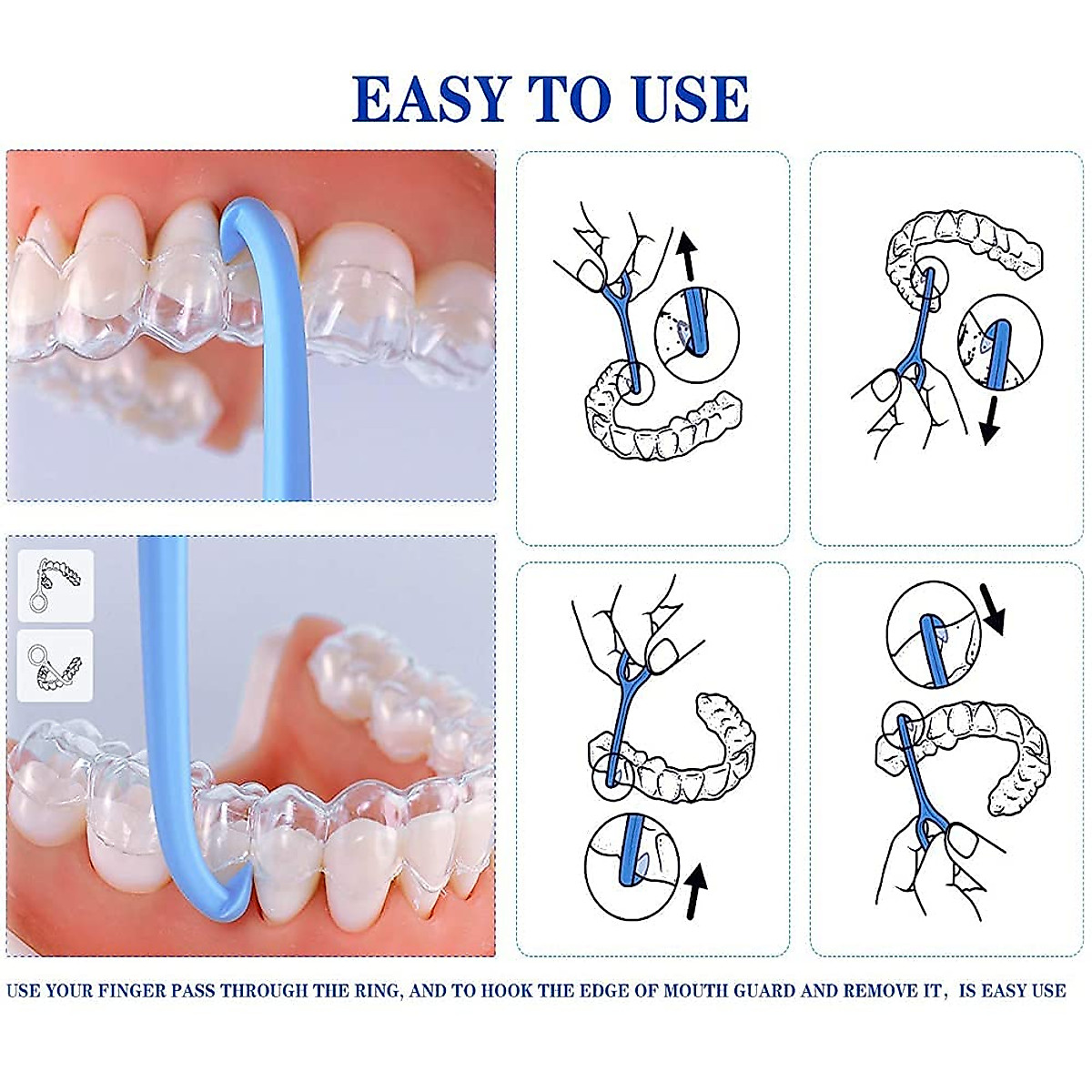 EASY TO USE

USE YOUR FINGER PASS THROUGH THE RING, AND TO HOOK THE EDGE OF MOUTH GUARD AND REMOVE IT, IS EASY USE