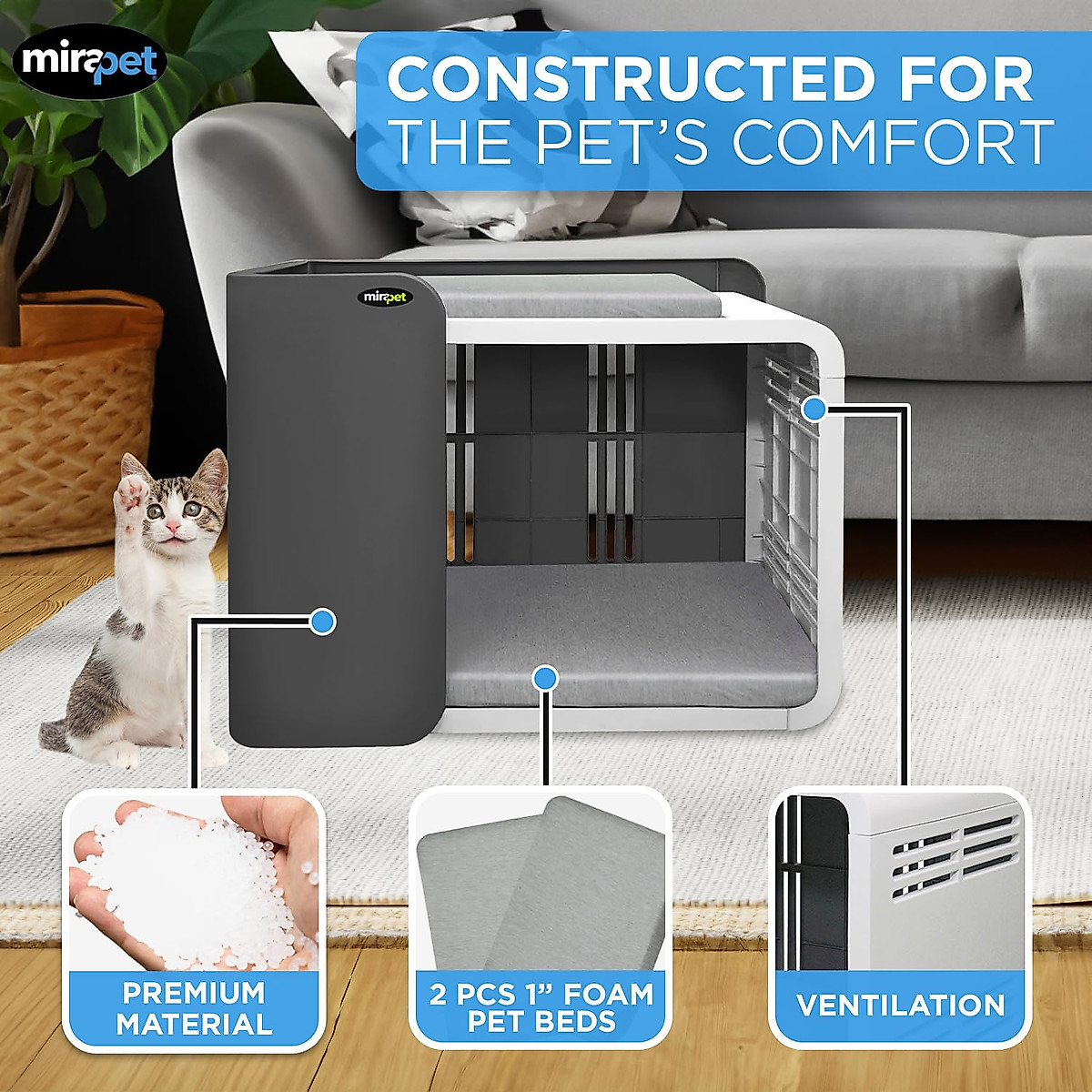 mirapet

CONSTRUCTED FOR THE PET'S COMFORT

mirapet

PREMIUM MATERIAL

2 PCS 1" FOAM PET BEDS

VENTILATION