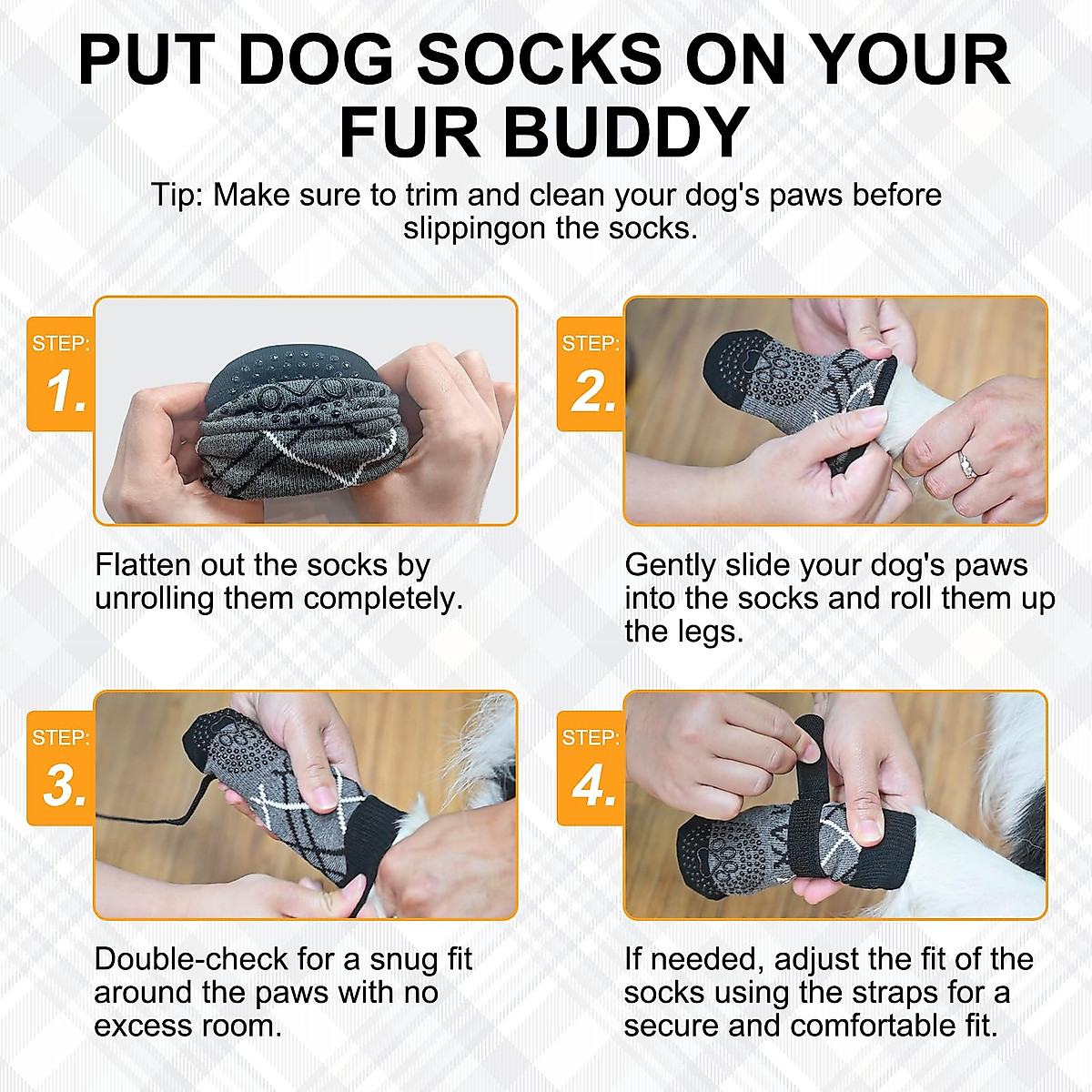 PUT DOG SOCKS ON YOUR FUR BUDDY

Tip: Make sure to trim and clean your dog's paws before slippingon the socks.

STEP:
1.

Flatten out the socks by unrolling them completely.

STEP:
2.

Gently slide your dog's paws into the socks and roll them up the legs.

STEP:
3.

Double-check for a snug fit around the paws with no excess room.

STEP:
4.

If needed, adjust the fit of the socks using the straps for a secure and comfortable fit.