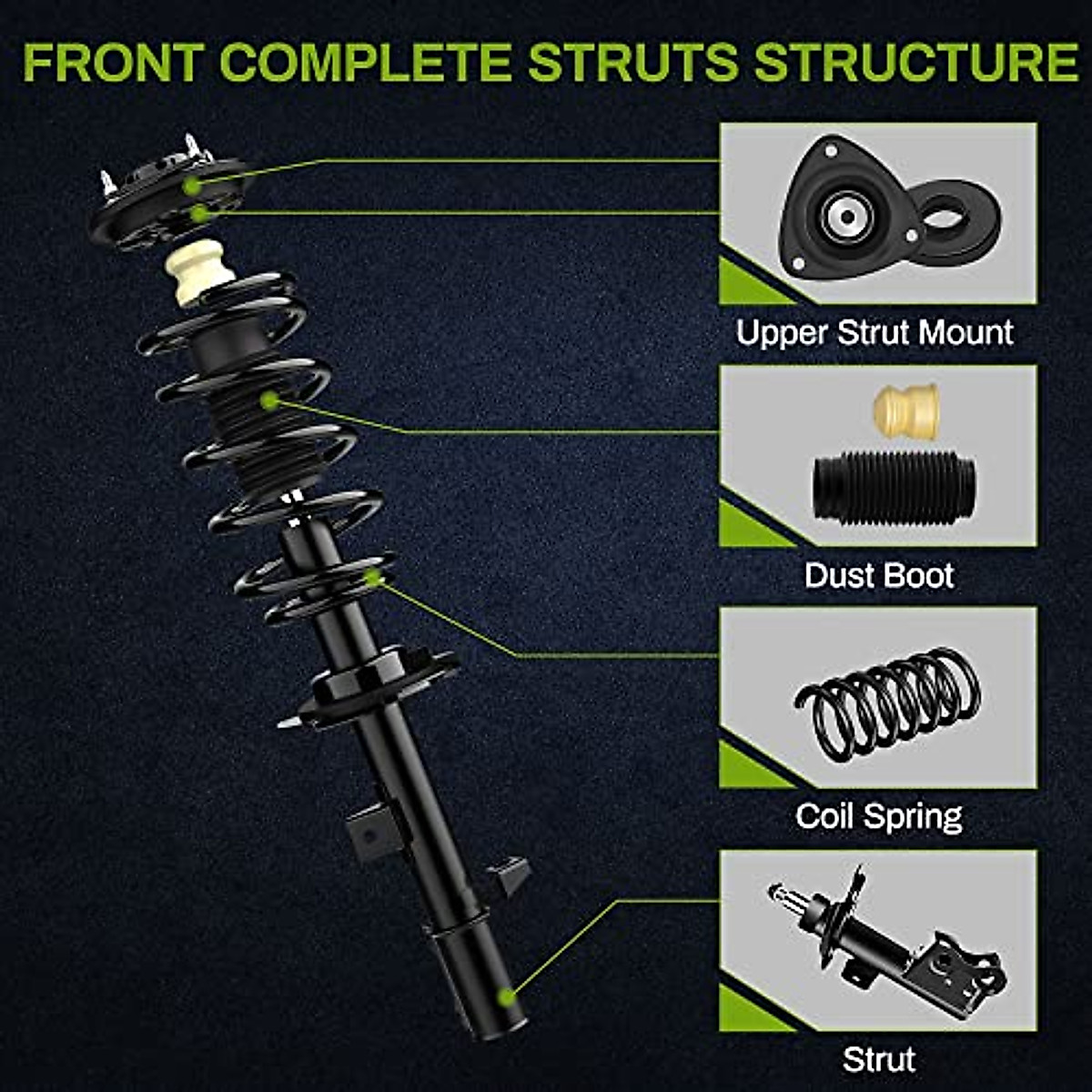 FRONT COMPLETE STRUTS STRUCTURE

Upper Strut Mount

Dust Boot

Coil Spring

Strut