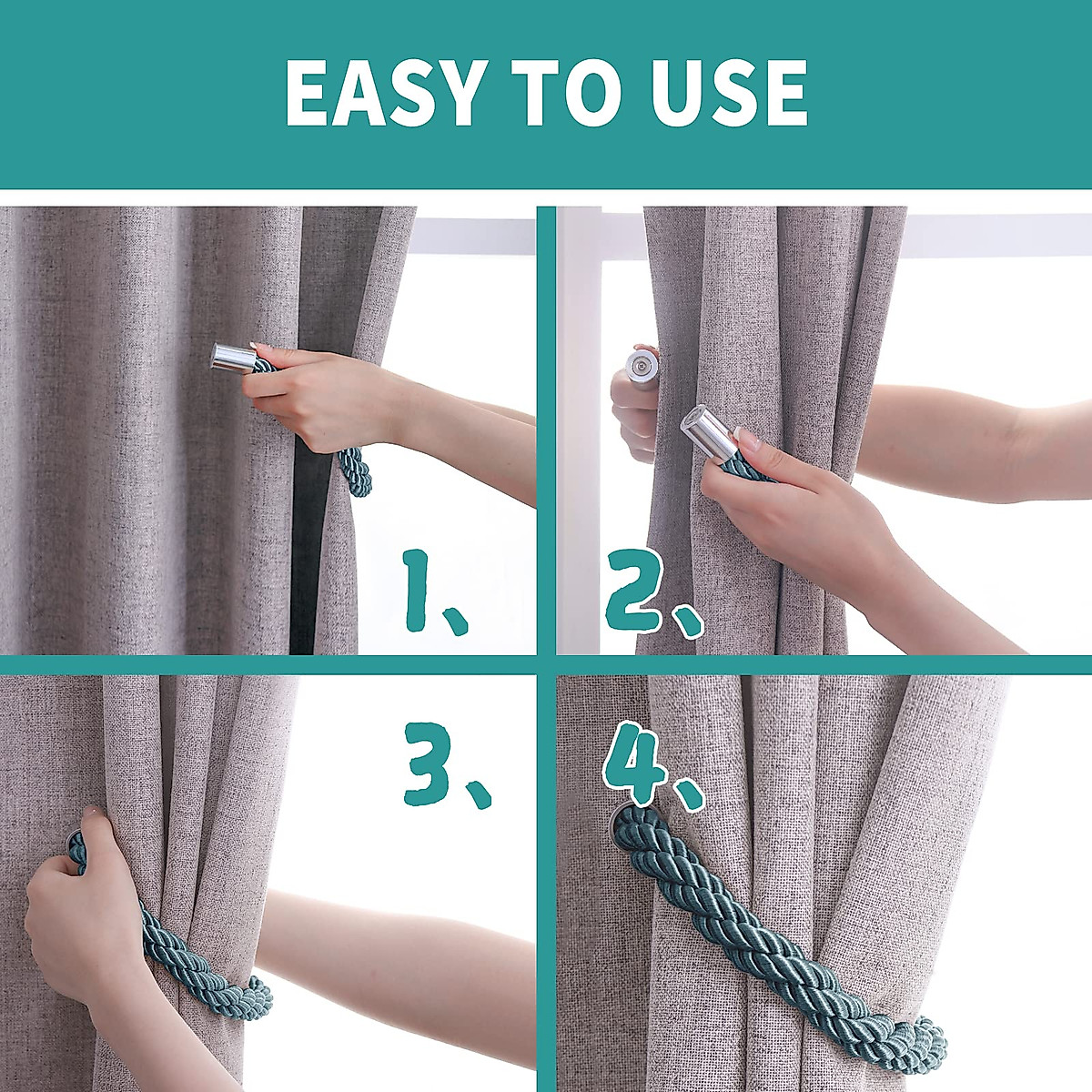 EASY TO USE

1、

2、

3、

4、