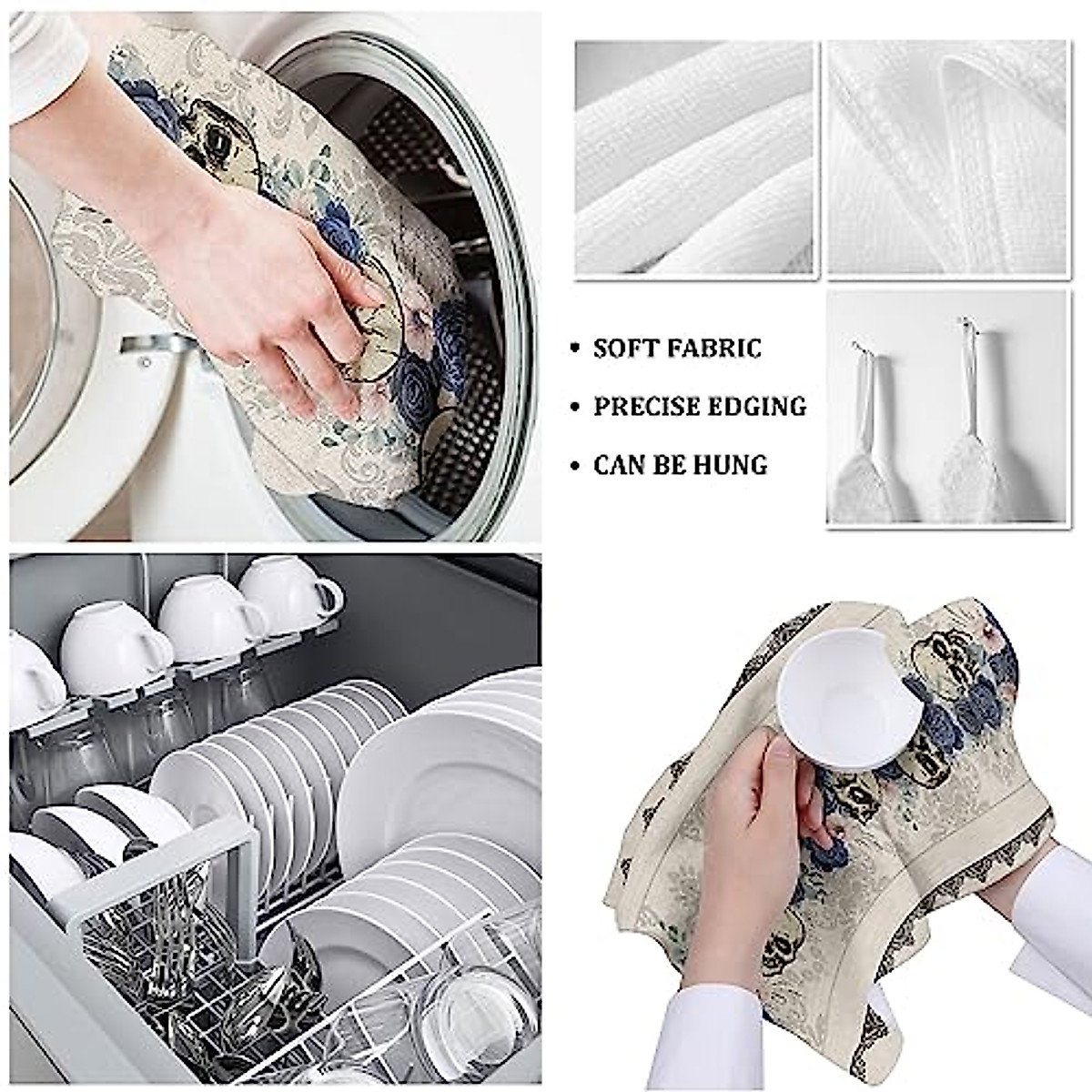 • SOFT FABRIC
• PRECISE EDGING
• CAN BE HUNG