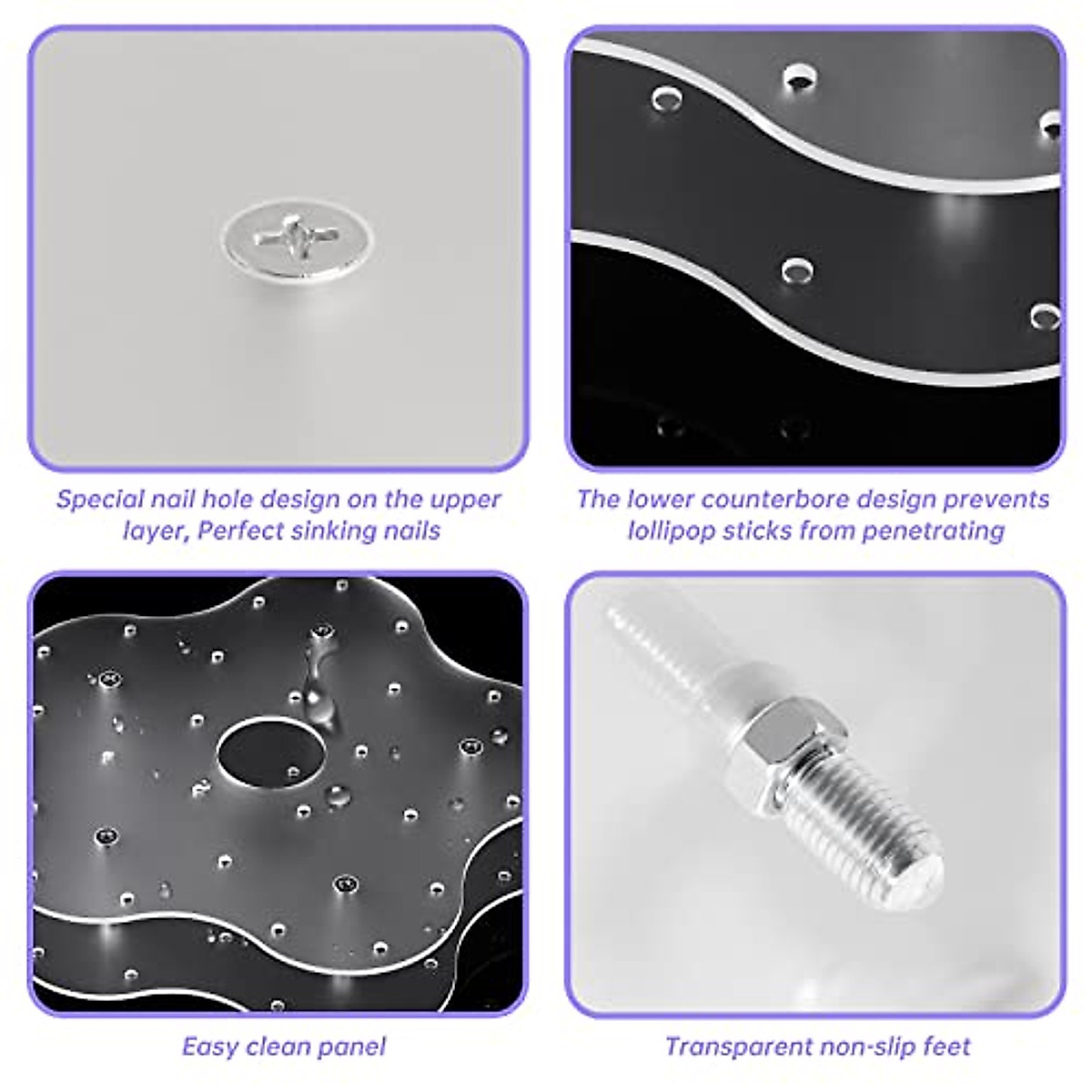 Special nail hole design on the upper layer, Perfect sinking nails

The lower counterbore design prevents lollipop sticks from penetrating

Easy clean panel

Transparent non-slip feet