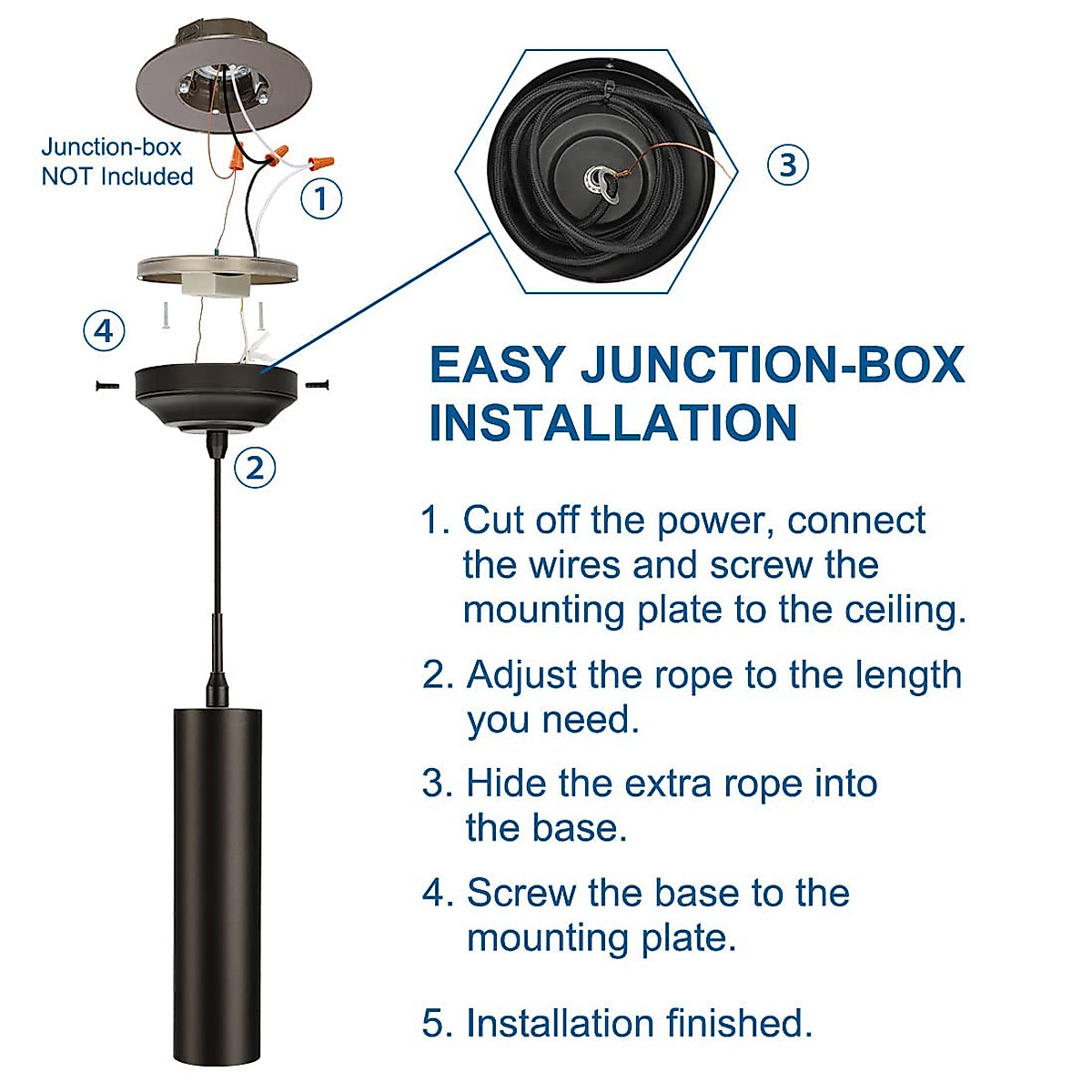 Junction-box NOT Included

1

3

4

2

EASY JUNCTION-BOX INSTALLATION

1. Cut off the power, connect the wires and screw the mounting plate to the ceiling.

2. Adjust the rope to the length you need.

3. Hide the extra rope into the base.

4. Screw the base to the mounting plate.

5. Installation finished.