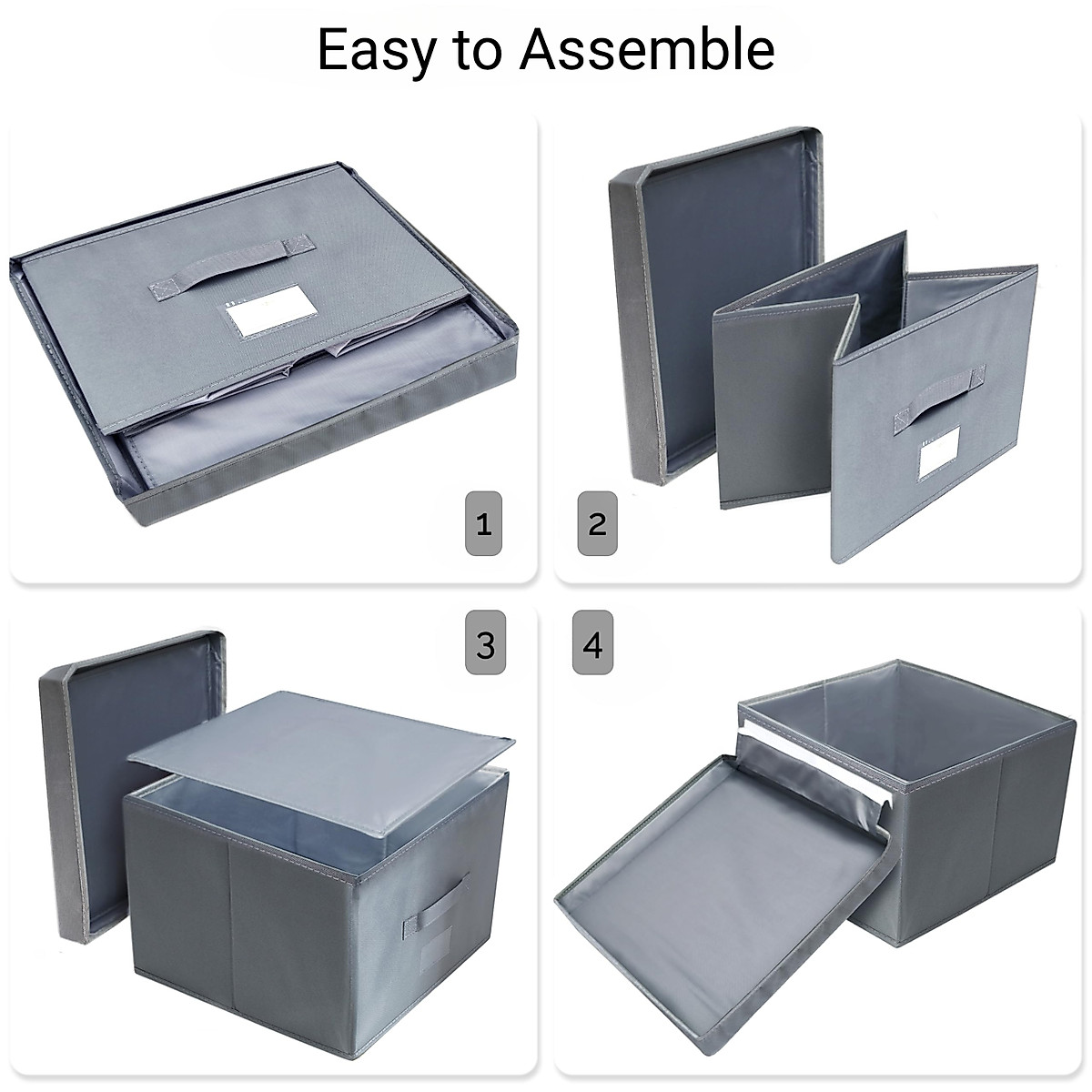 Easy to Assemble

1

2

3

4