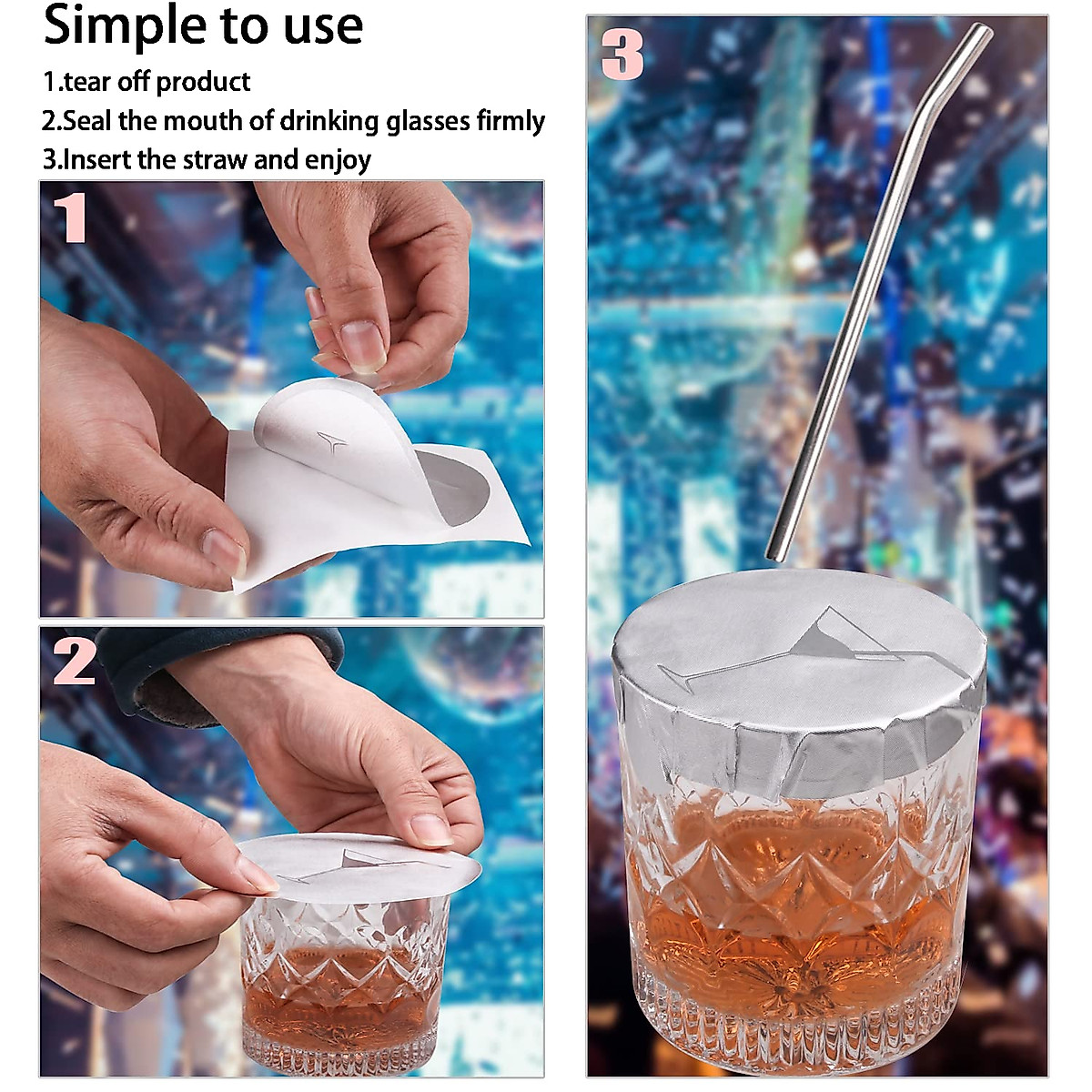 Simple to use

1.tear off product
2.Seal the mouth of drinking glasses firmly
3.Insert the straw and enjoy

1

2

3