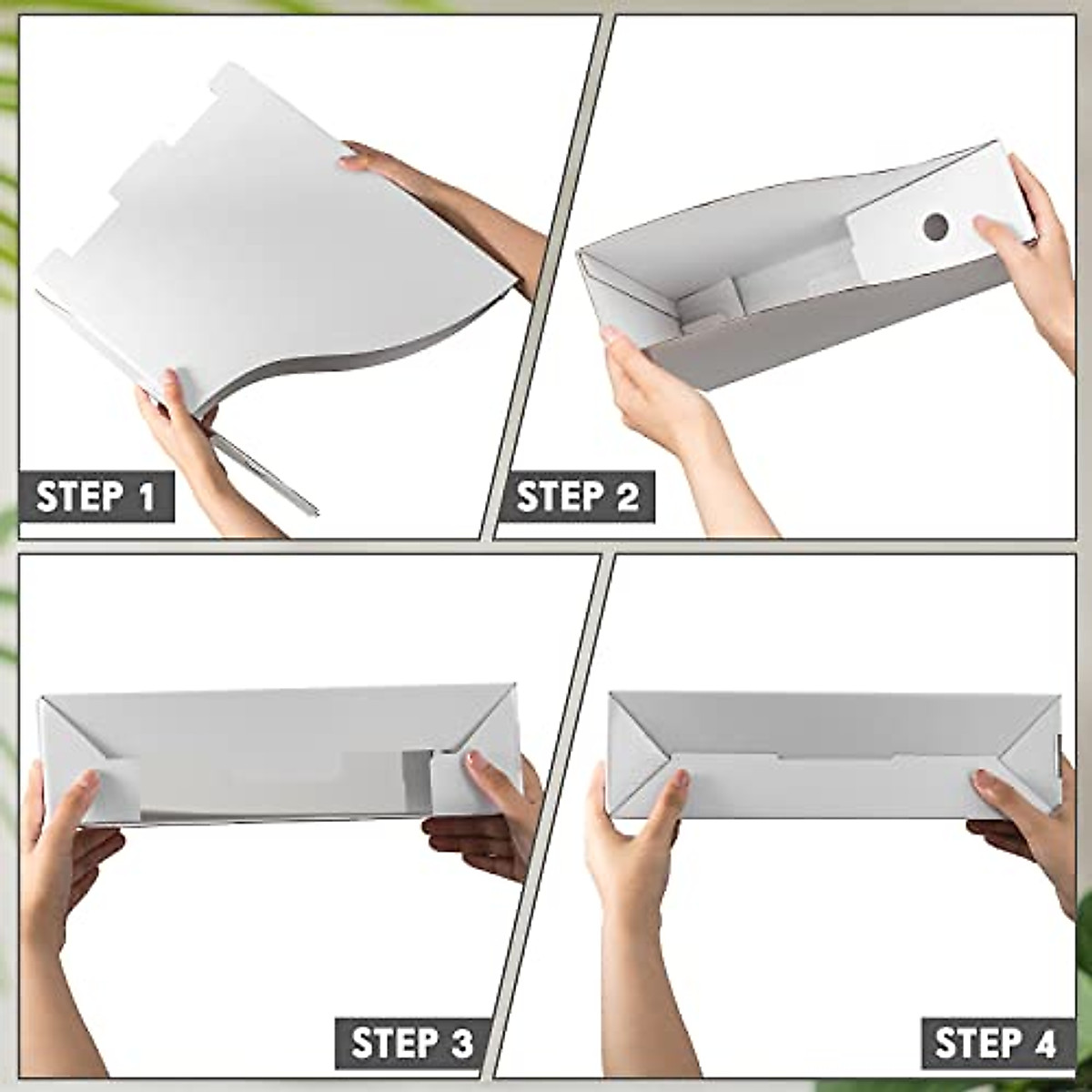 STEP 1

STEP 2

STEP 3

STEP 4