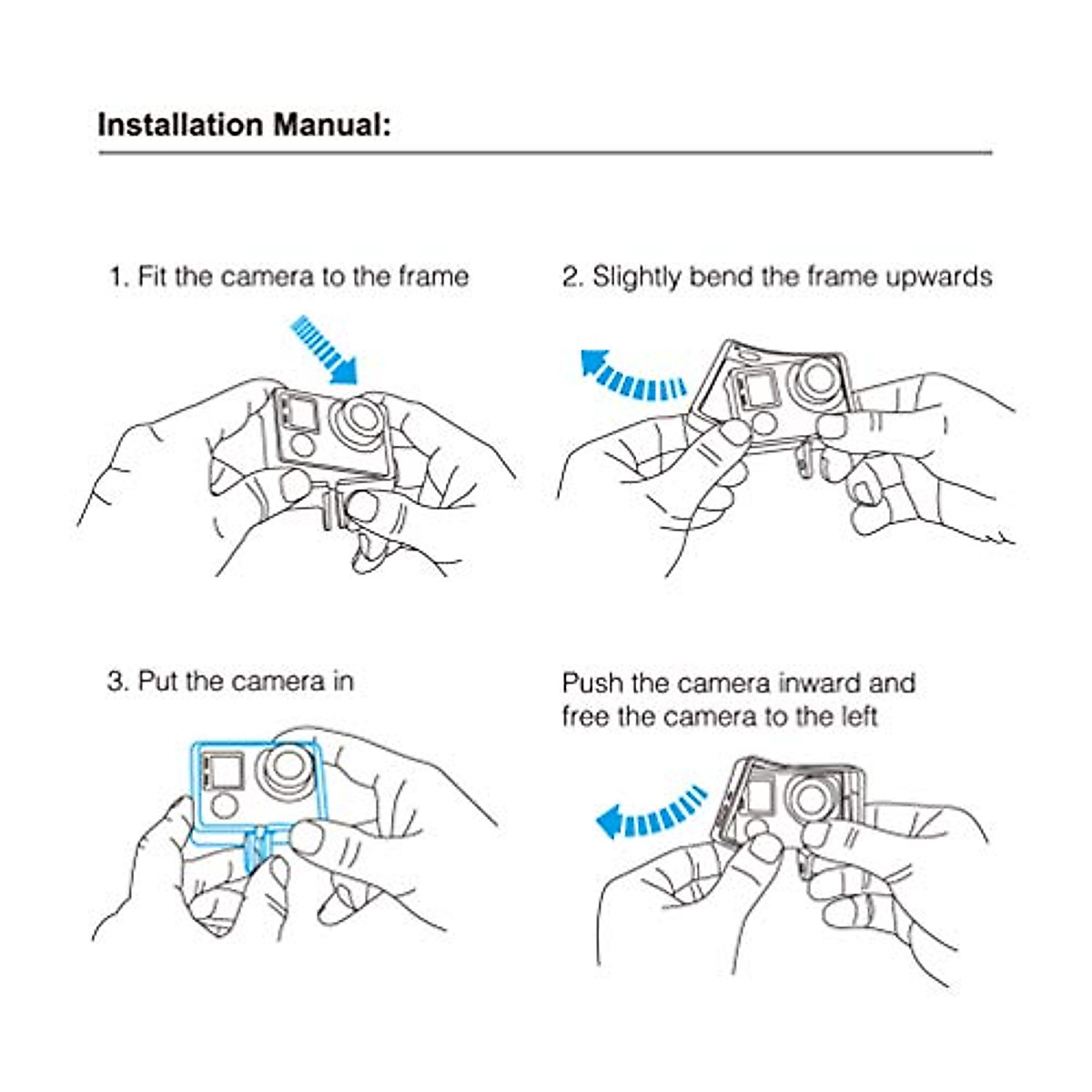 Installation Manual:

1. Fit the camera to the frame

2. Slightly bend the frame upwards

3. Put the camera in

Push the camera inward and free the camera to the left