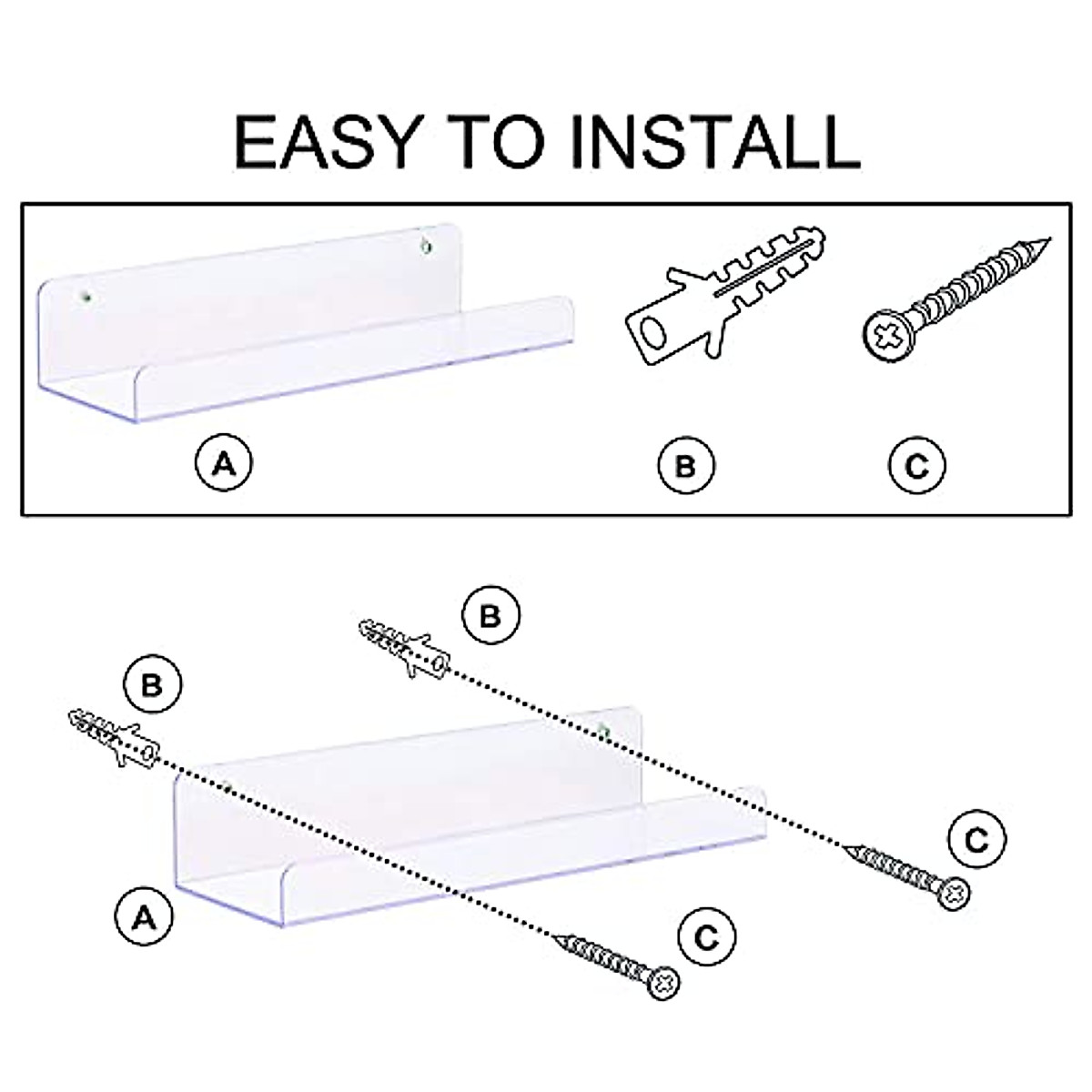 EASY TO INSTALL

A

B

C

B

B

A

C

C