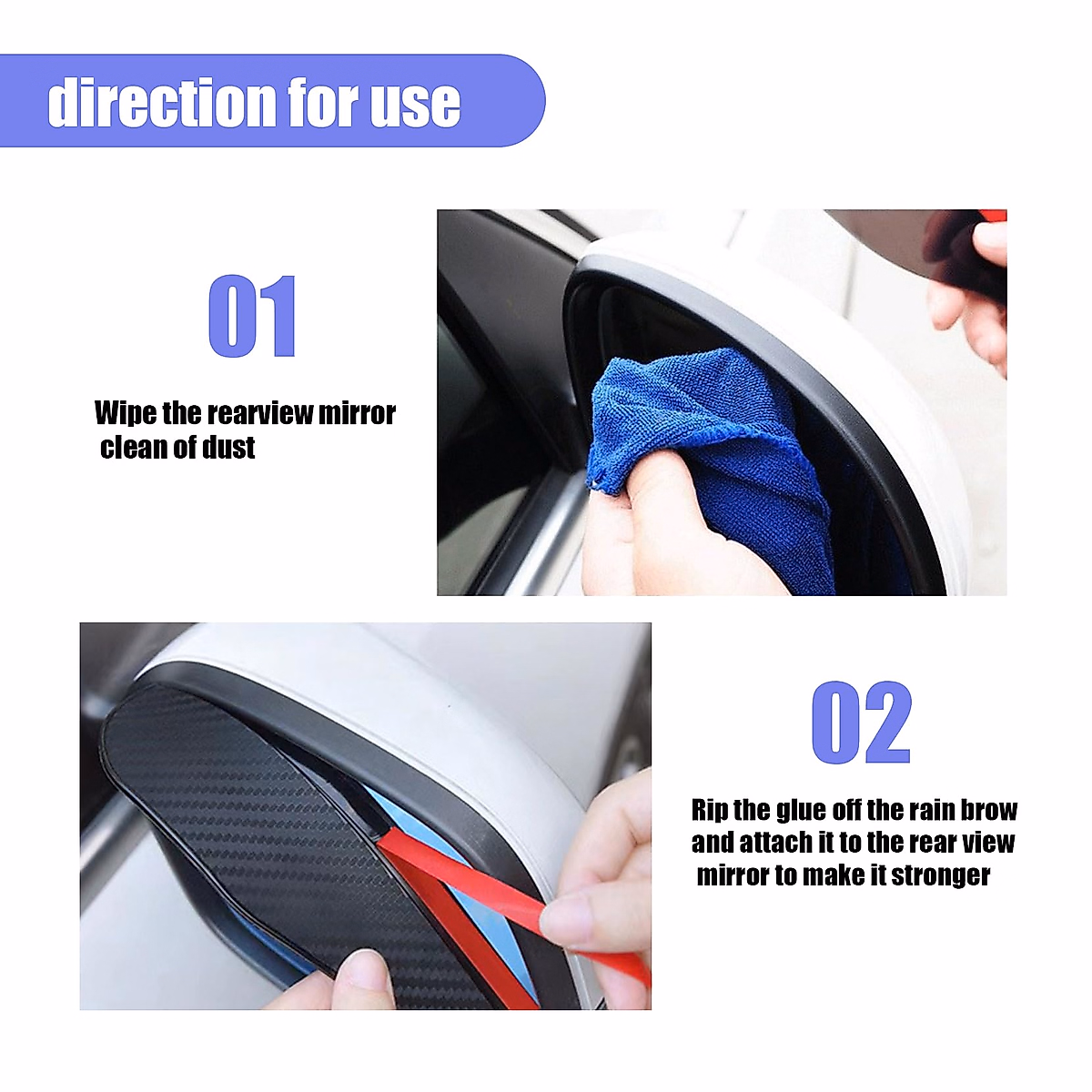 direction for use

01

Wipe the rearview mirror clean of dust

02

Rip the glue off the rain brow and attach it to the rear view mirror to make it stronger