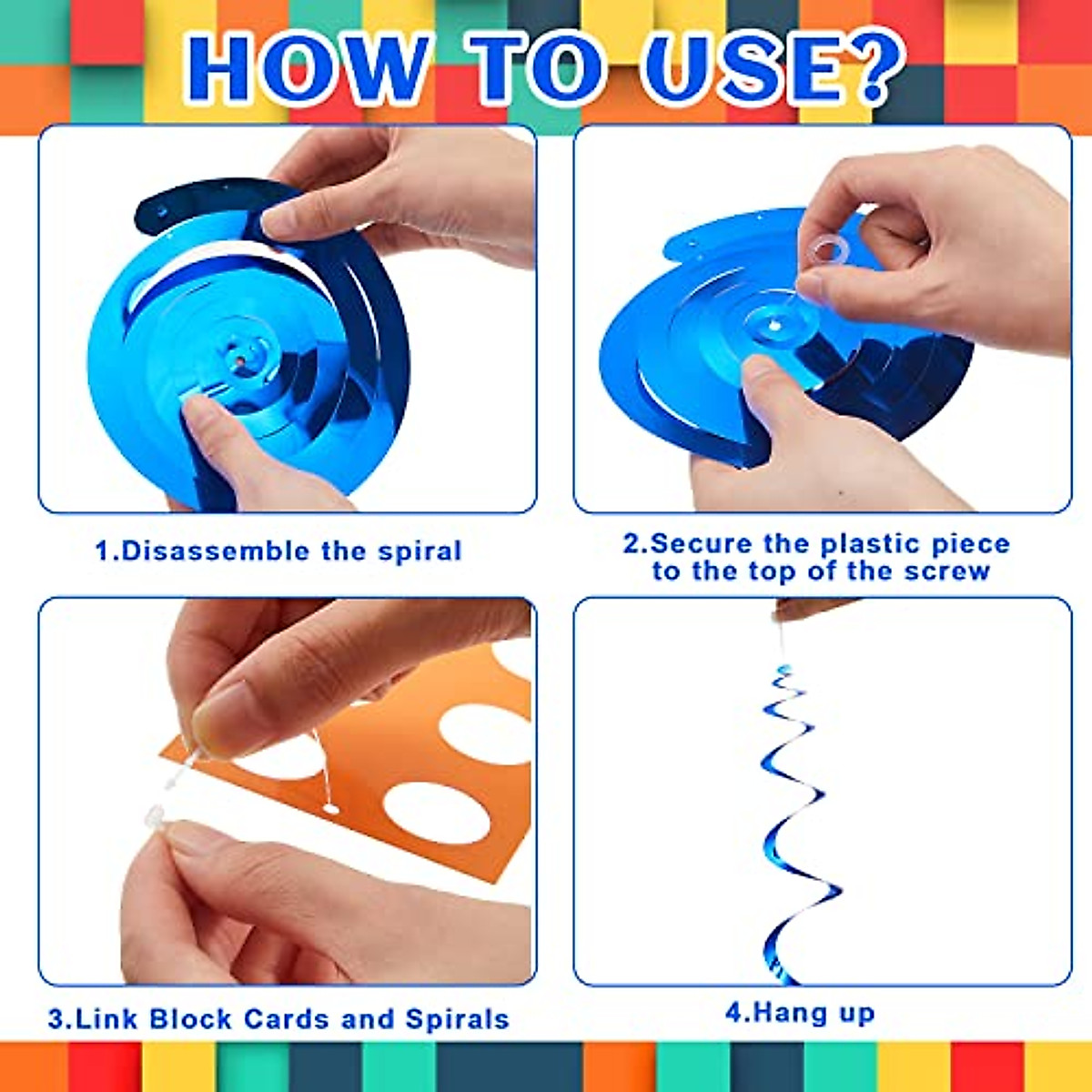 HOW TO USE?

1.Disassemble the spiral

2.Secure the plastic piece to the top of the screw

3.Link Block Cards and Spirals

4.Hang up