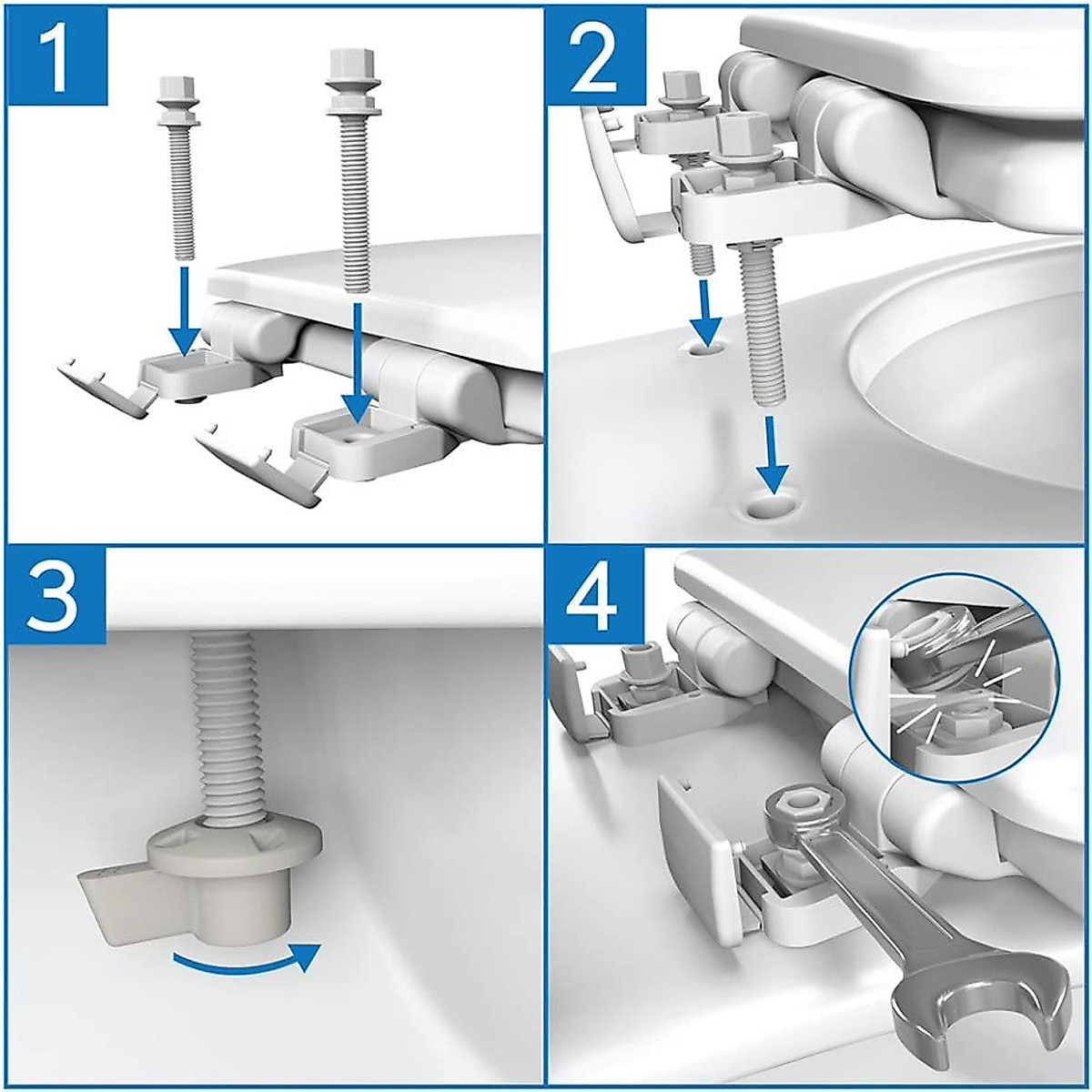 1

2

3

4