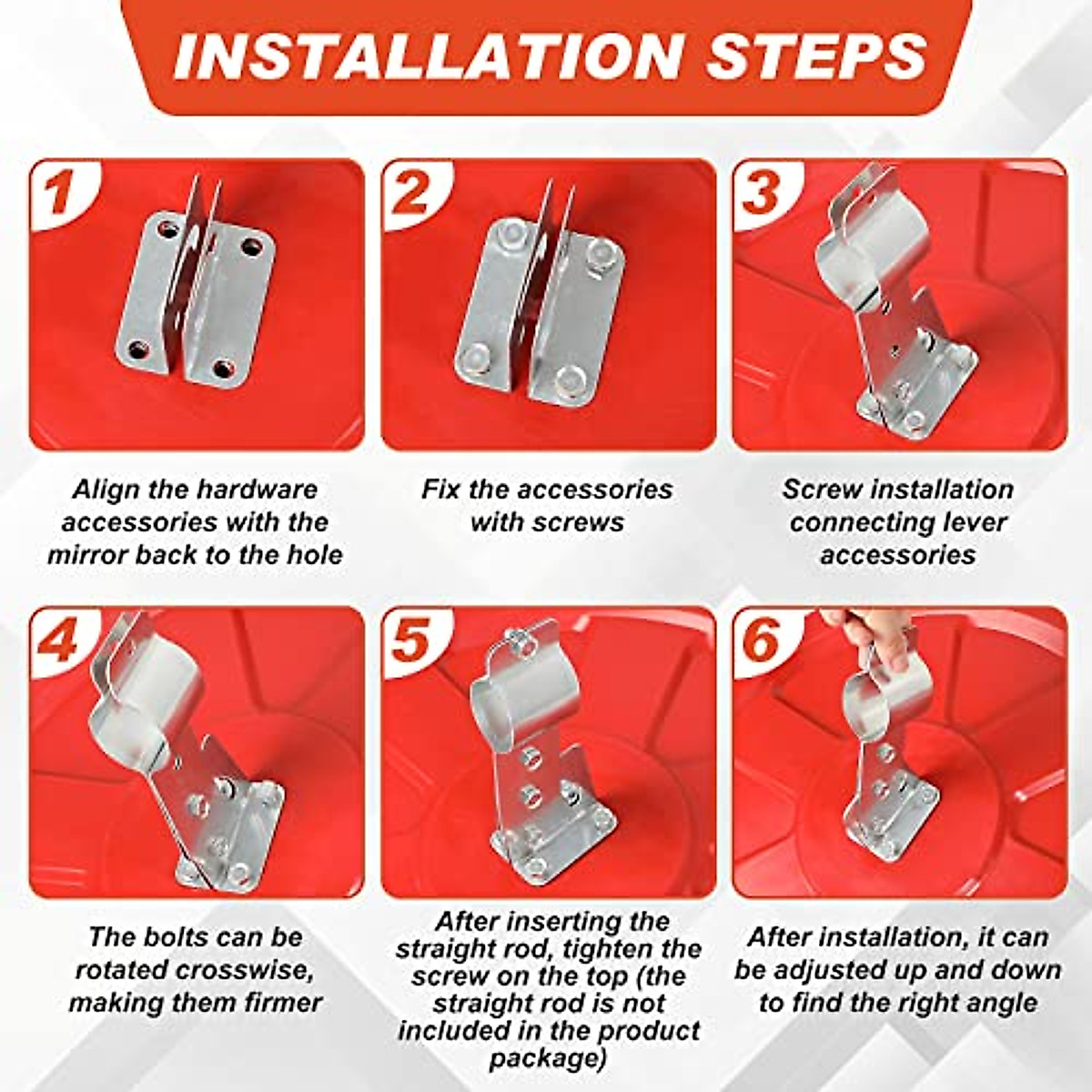 INSTALLATION STEPS

1

Align the hardware accessories with the mirror back to the hole

2

Fix the accessories with screws

3

Screw installation connecting lever accessories

4

The bolts can be rotated crosswise, making them firmer

5

After inserting the straight rod, tighten the screw on the top (the straight rod is not included in the product package)

6

After installation, it can be adjusted up and down to find the right angle