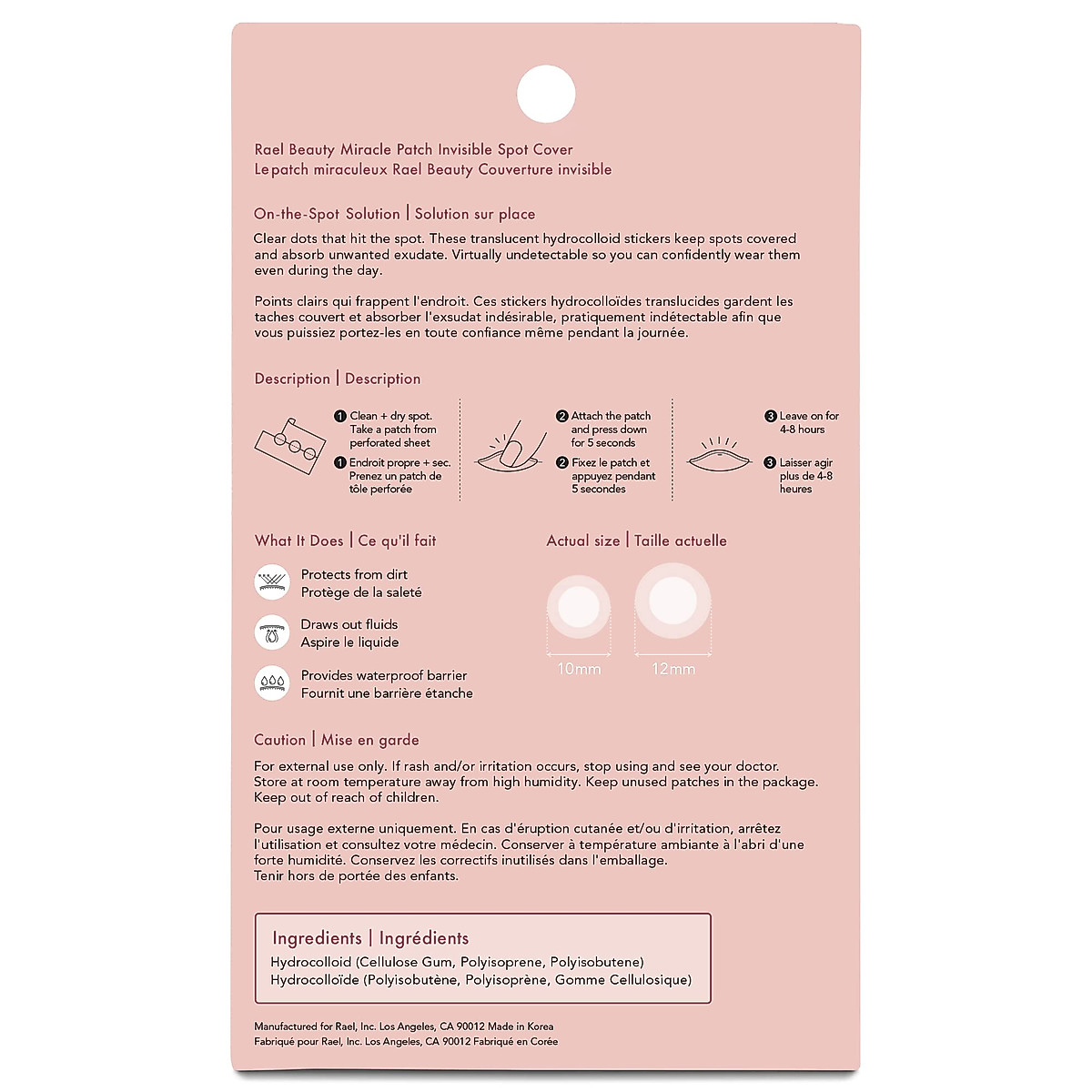 Rael Beauty Miracle Patch Invisible Spot Cover
Le patch miraculeux Rael Beauty Couverture invisible

On-the-Spot Solution | Solution sur place

Clear dots that hit the spot. These translucent hydrocolloid stickers keep spots covered and absorb unwanted exudate. Virtually undetectable so you can confidently wear them even during the day.

Points clairs qui frappent l'endroit. Ces stickers hydrocolloïdes translucides gardent les taches couvert et absorber l'exsudat indésirable, pratiquement indétectable afin que vous puissiez portez-les en toute confiance même pendant la journée.

Description | Description

1 Clean + dry spot. Take a patch from perforated sheet

1 Endroit propre + sec. Prenez un patch de tôle perforée

2 Attach the patch and press down for 5 seconds

2 Fixez le patch et appuyez pendant 5 secondes

3 Leave on for 4-8 hours

3 Laisser agir plus de 4-8 heures

What It Does | Ce qu'il fait

Protects from dirt
Protège de la saleté

Draws out fluids
Aspire le liquide

Provides waterproof barrier
Fournit une barrière étanche

Actual size | Taille actuelle

10mm

12mm

Caution | Mise en garde

For external use only. If rash and/or irritation occurs, stop using and see your doctor. Store at room temperature away from high humidity. Keep unused patches in the package. Keep out of reach of children.

Pour usage externe uniquement. En cas d'éruption cutanée et/ou d'irritation, arrêtez l'utilisation et consultez votre médecin. Conserver à température ambiante à l'abri d'une forte humidité. Conservez les correctifs inutilisés dans l'emballage. Tenir hors de portée des enfants.

Ingredients | Ingrédients
Hydrocolloid (Cellulose Gum, Polyisoprene, Polyisobutene)
Hydrocolloïde (Polyisobutène, Polyisoprène, Gomme Cellulosique)

Manufactured for Rael, Inc. Los Angeles, CA 90012 Made in Korea
Fabriqué pour Rael, Inc. Los Angeles, CA 90012 Fabriqué en Corée