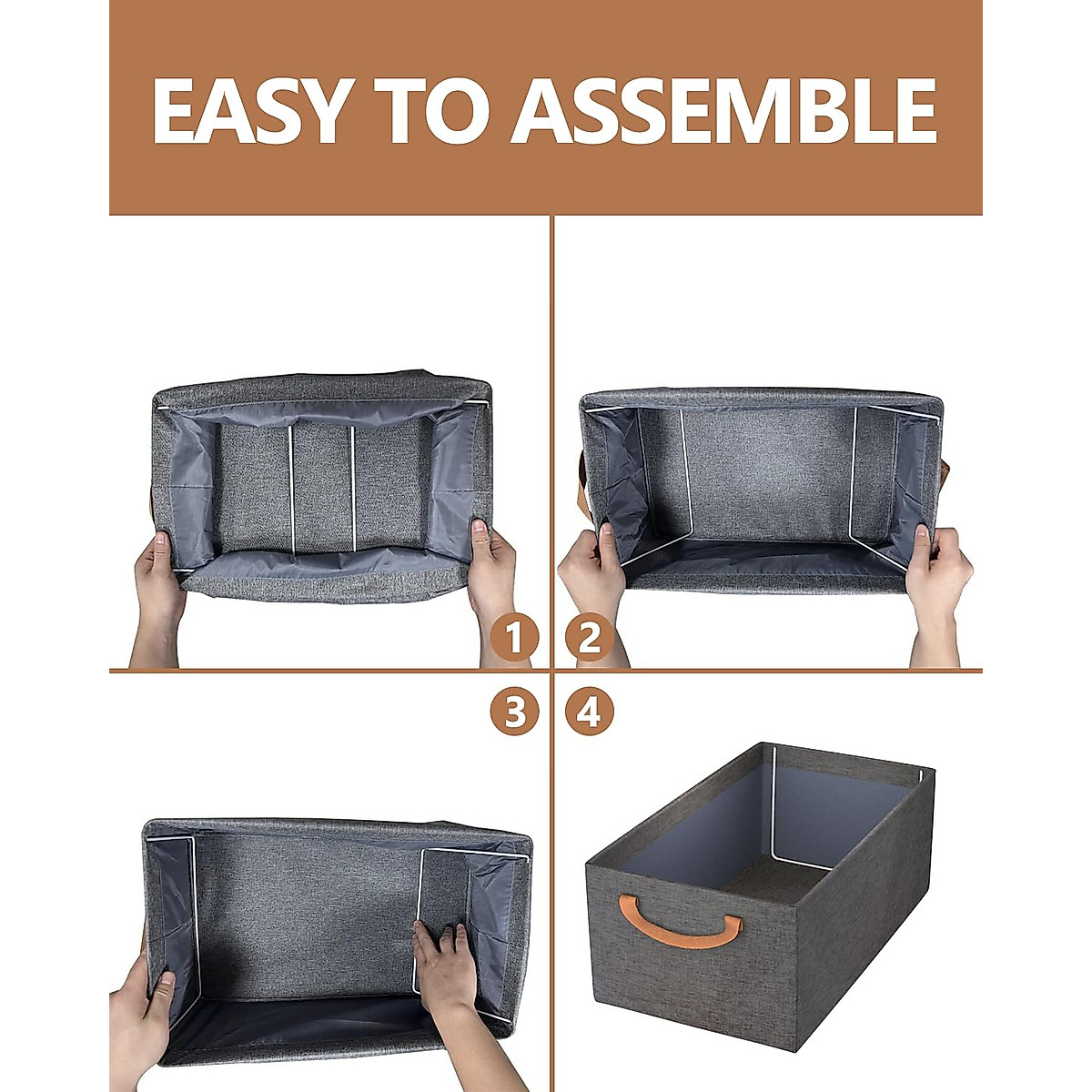 EASY TO ASSEMBLE

1

2

3

4