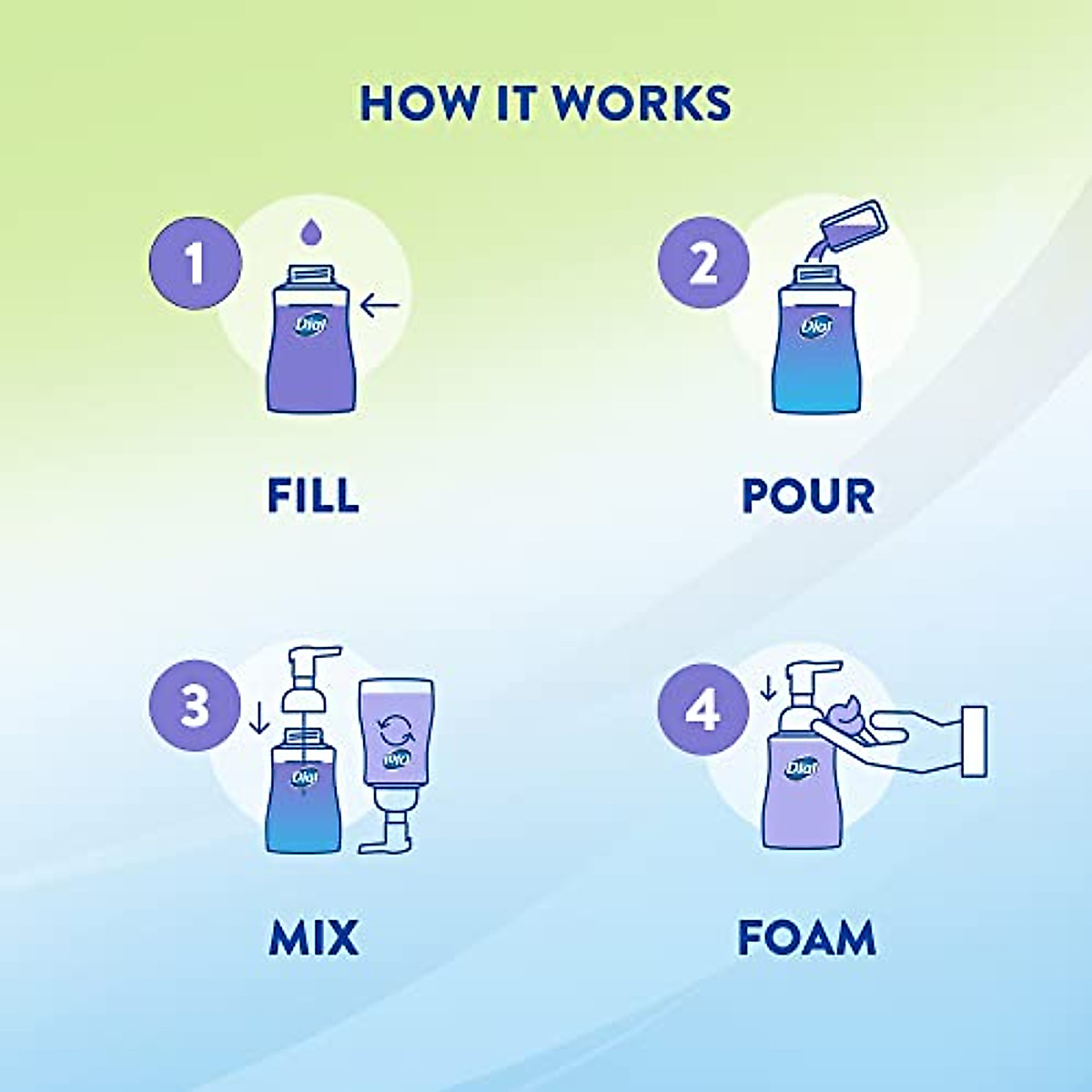 HOW IT WORKS

1
Dial
FILL

2
Dial
POUR

3
Dial
Dial
MIX

4
Dial
FOAM