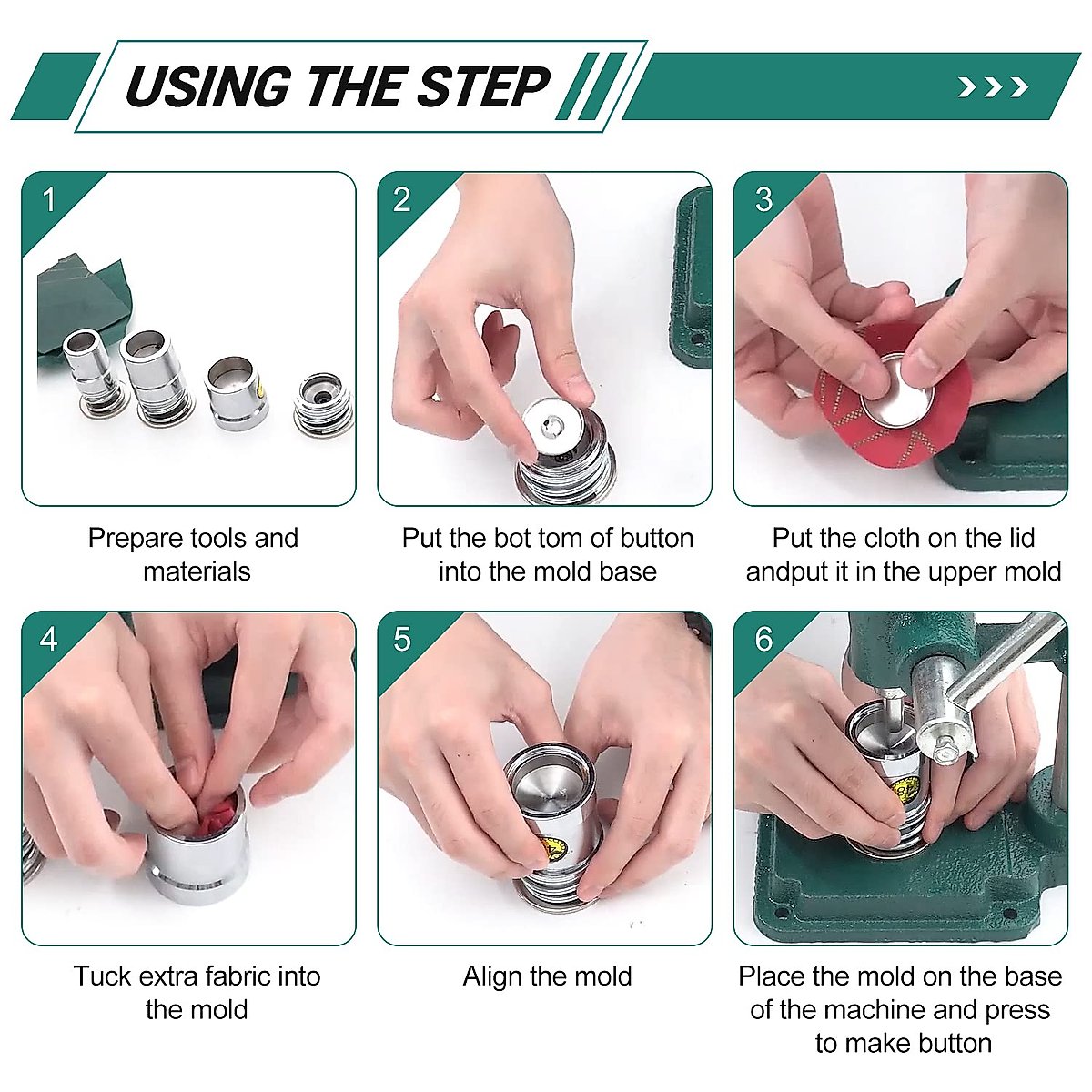 USING THE STEP

1

Prepare tools and materials

2

Put the bot tom of button into the mold base

3

Put the cloth on the lid andput it in the upper mold

4

Tuck extra fabric into the mold

5

Align the mold

6

Place the mold on the base of the machine and press to make button