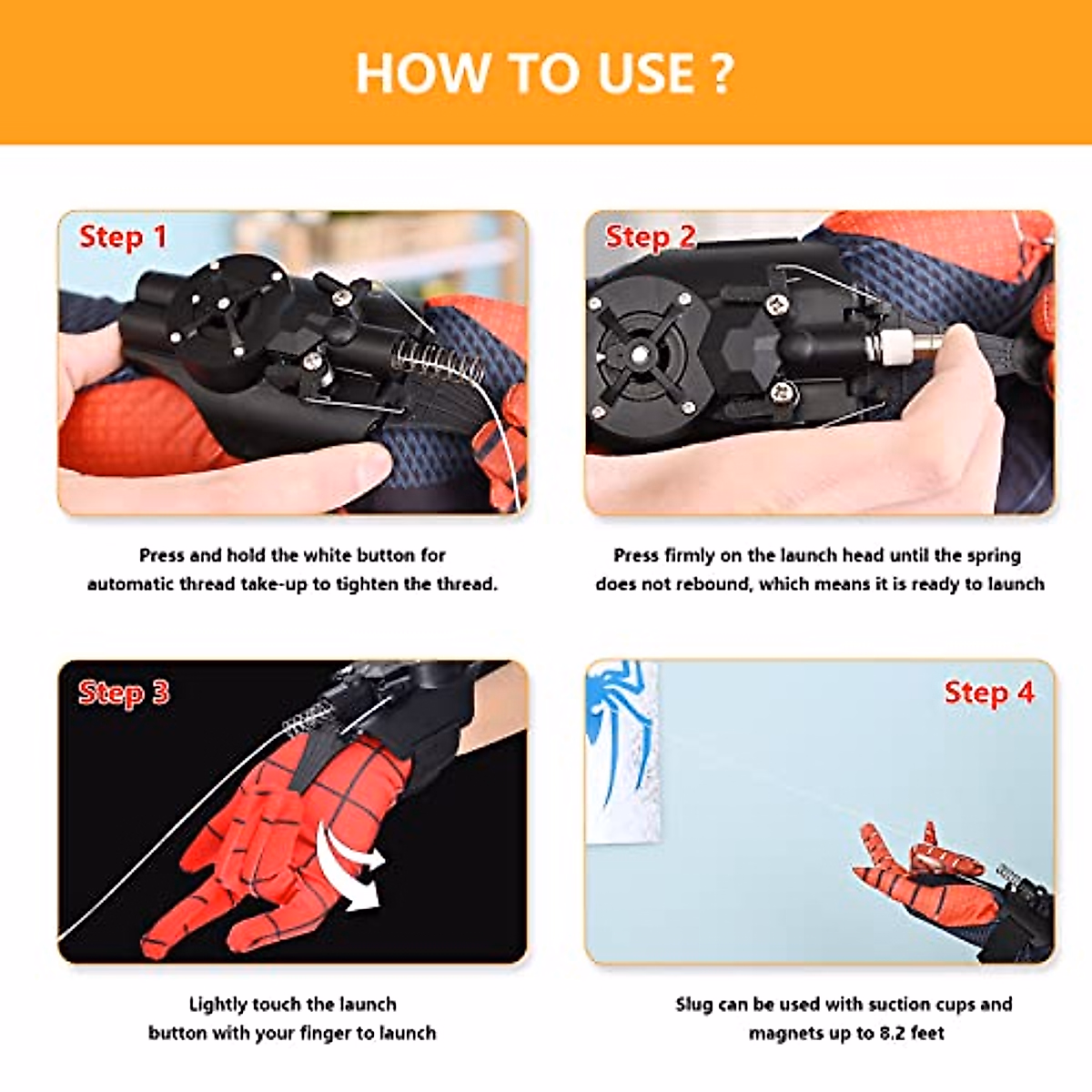 HOW TO USE ?

Step 1

Press and hold the white button for automatic thread take-up to tighten the thread.

Step 2

Press firmly on the launch head until the spring does not rebound, which means it is ready to launch

Step 3

Lightly touch the launch button with your finger to launch

Step 4

Slug can be used with suction cups and magnets up to 8.2 feet