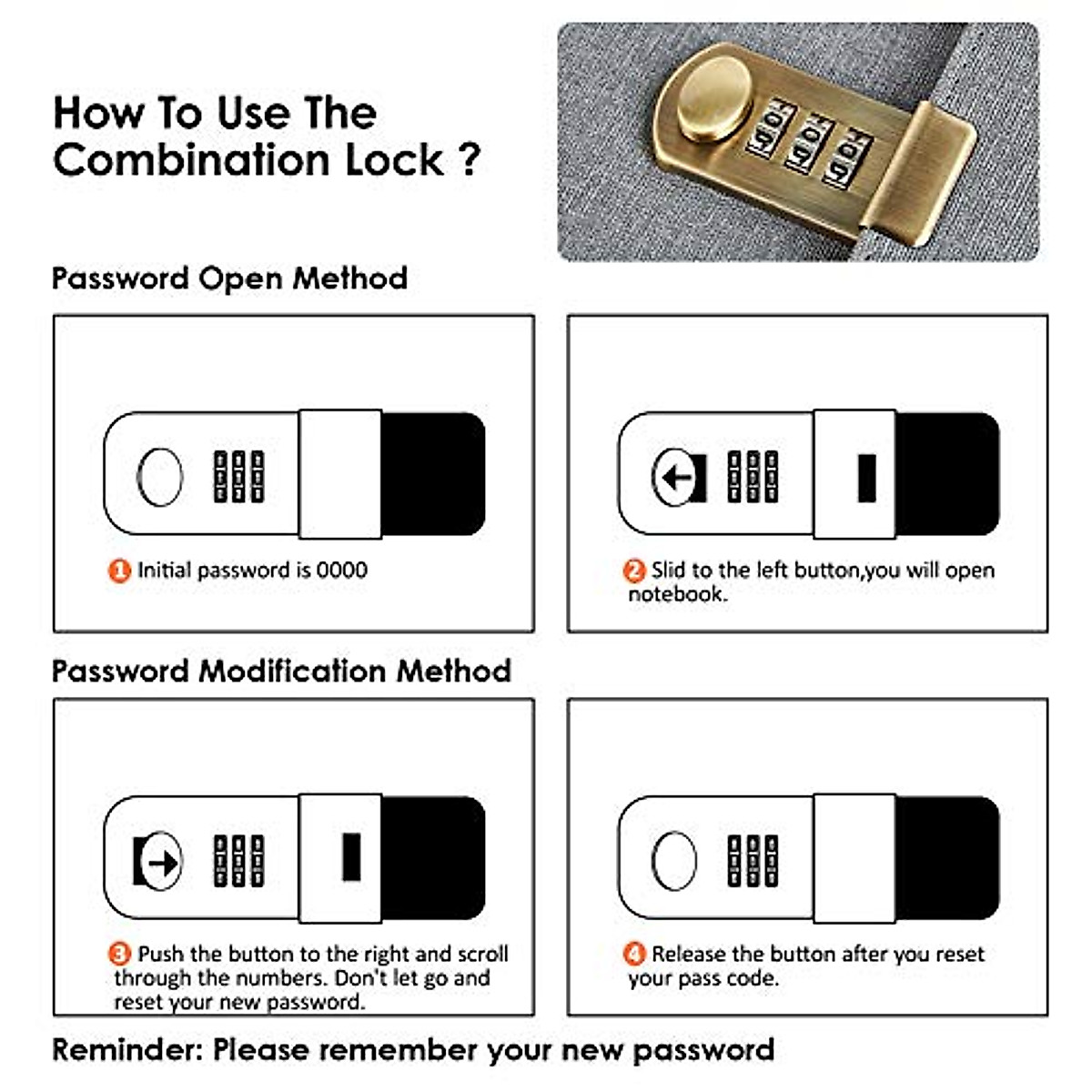 How To Use The Combination Lock ?

Password Open Method

1 Initial password is 0000

2 Slid to the left button,you will open notebook.

Password Modification Method

3 Push the button to the right and scroll through the numbers. Don't let go and reset your new password.

4 Release the button after you reset your pass code.

Reminder: Please remember your new password